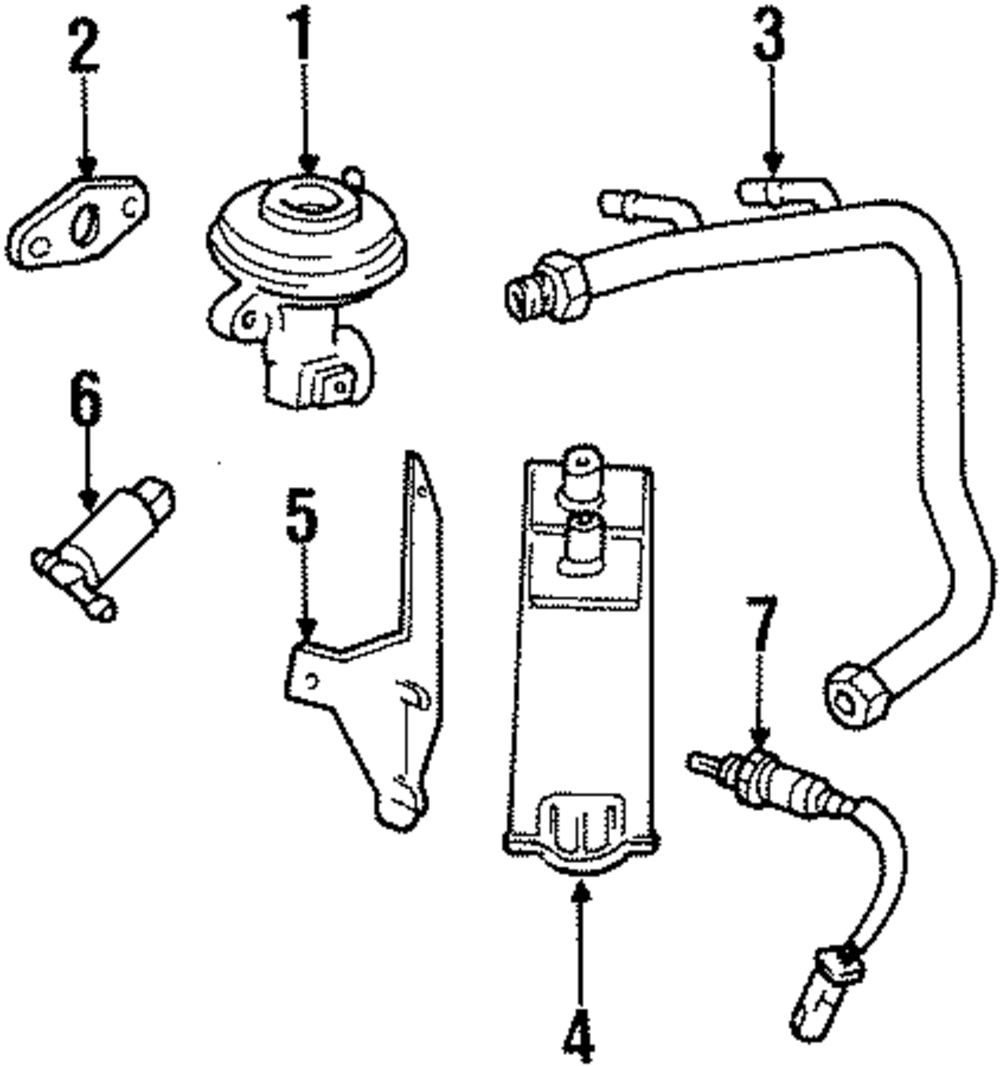 2
1
3
6
5
7
4