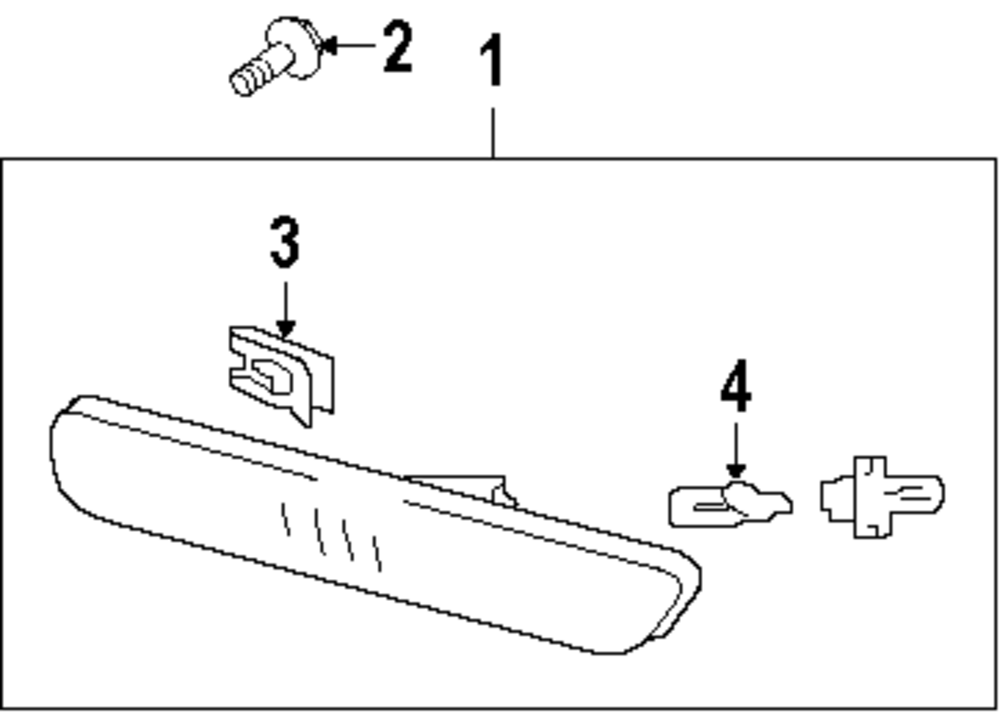 2
1
3
4