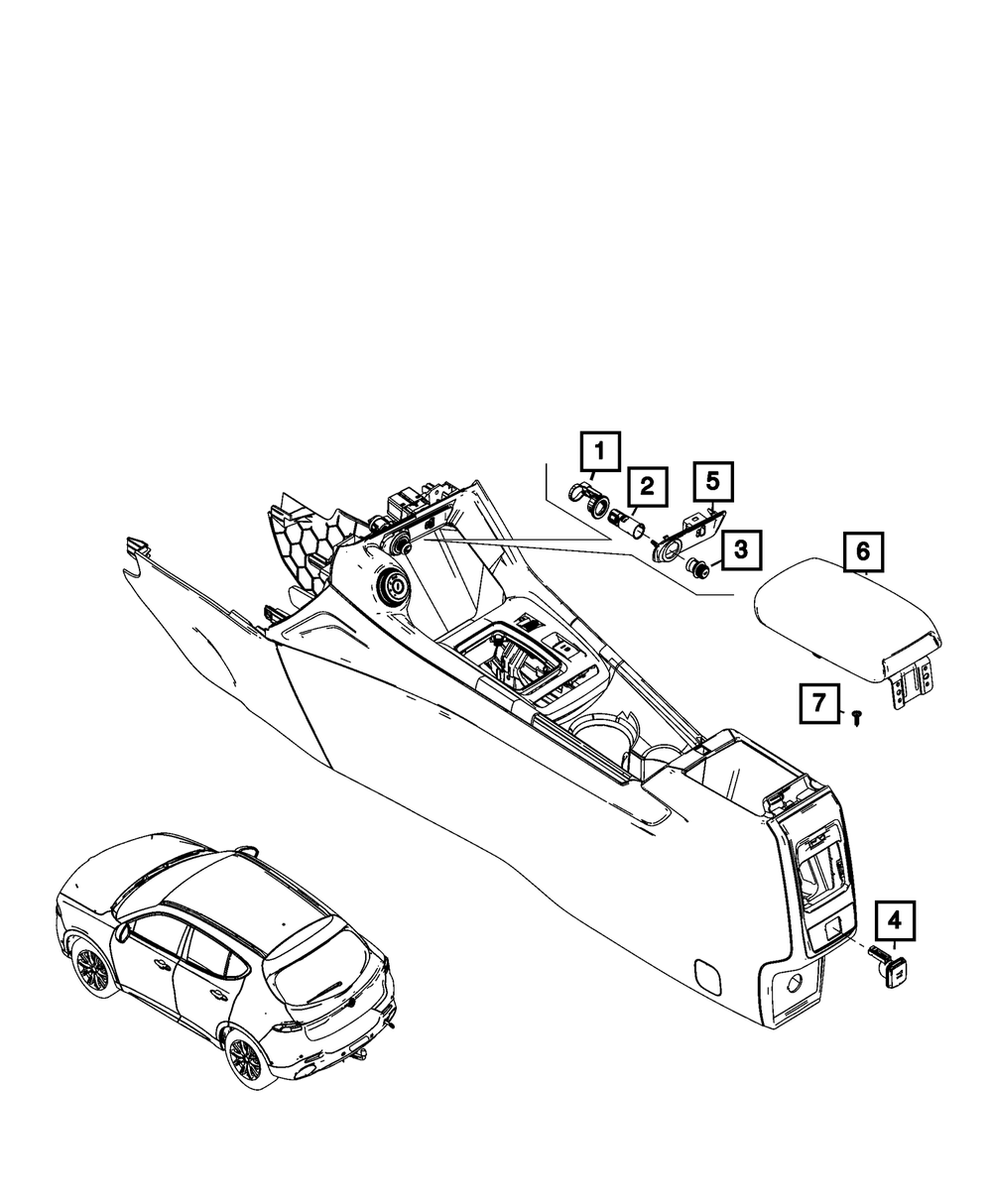 1
2
5
3
6
7
4