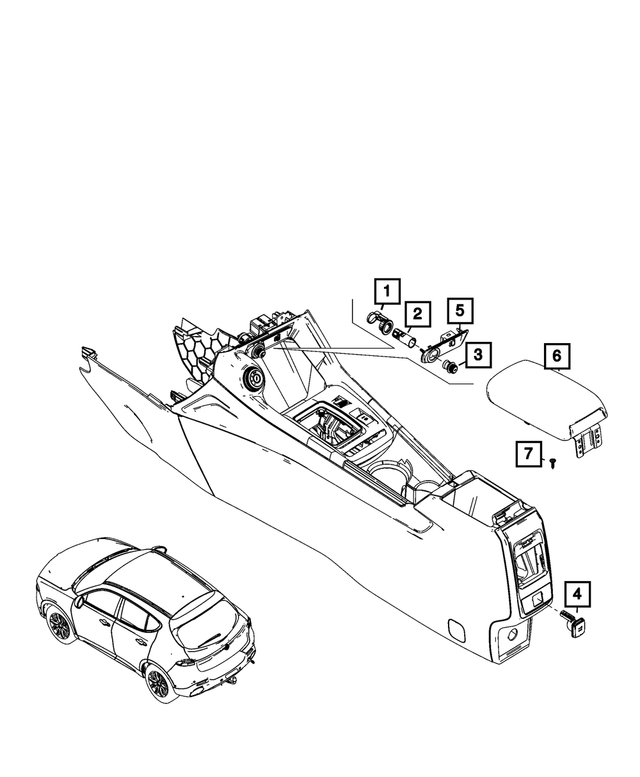 1
2
5
3
6
7
4