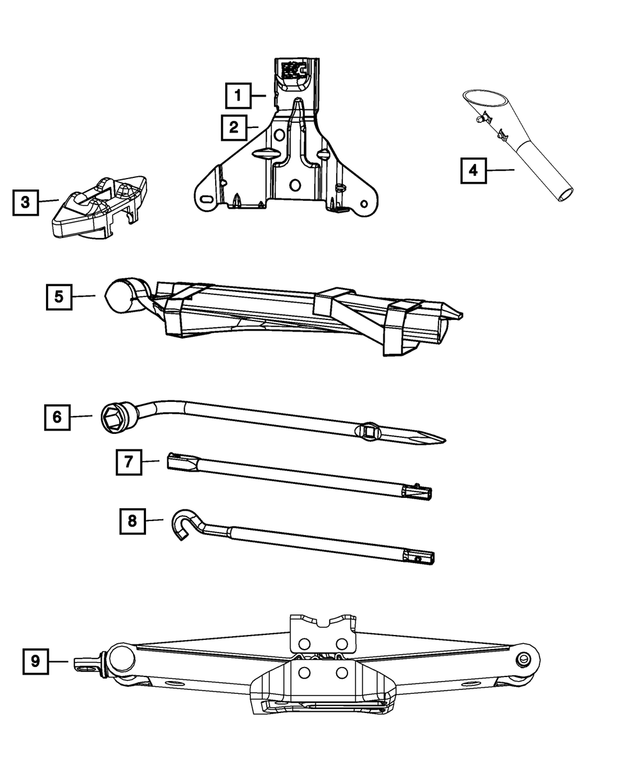 1
2
3
4
5
6
7
8
9