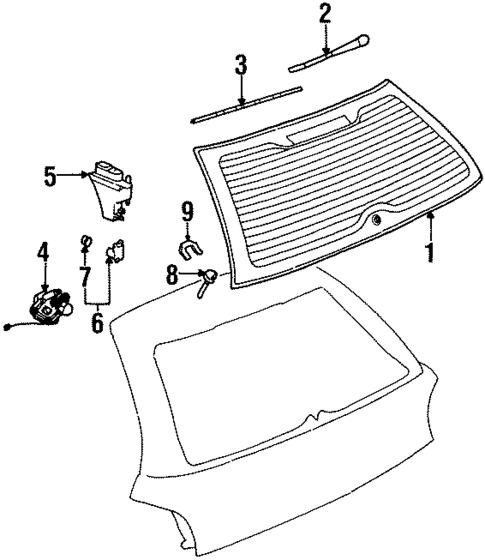 2
3
5
9
1
4
7
8
6