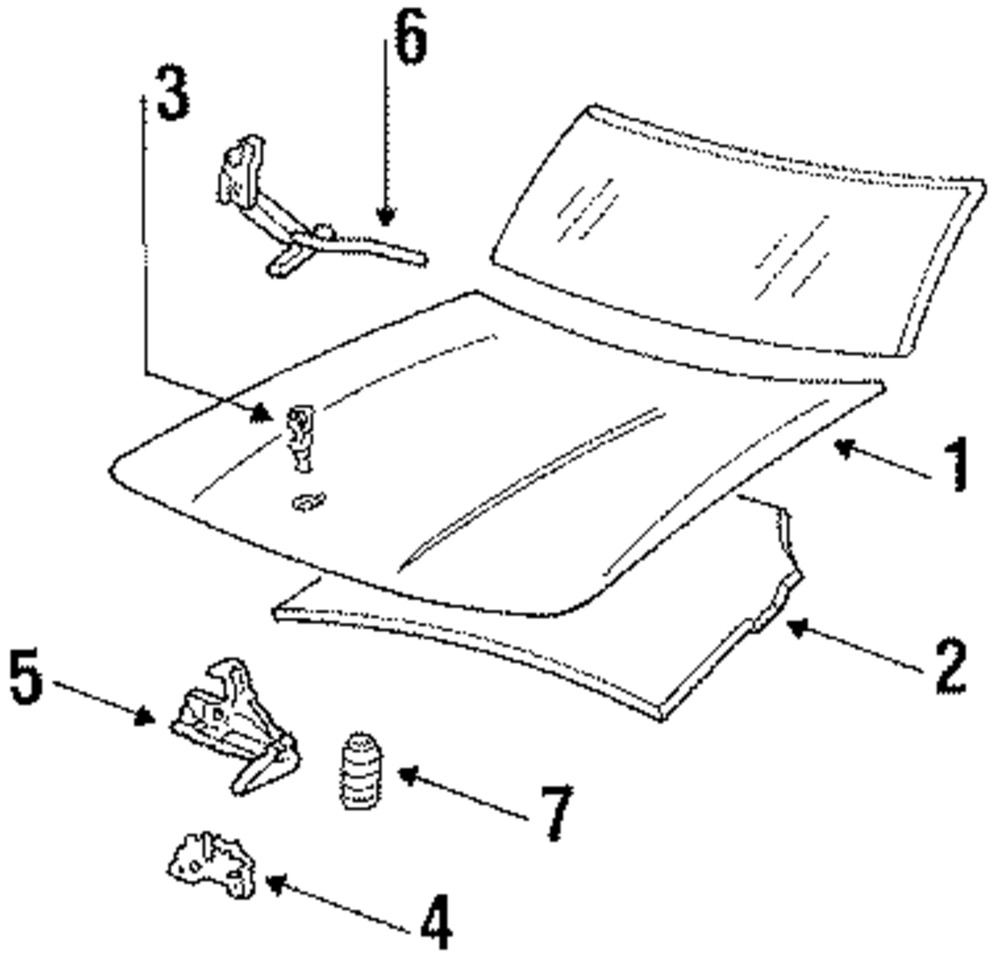 6
3
1
2
5
7
4