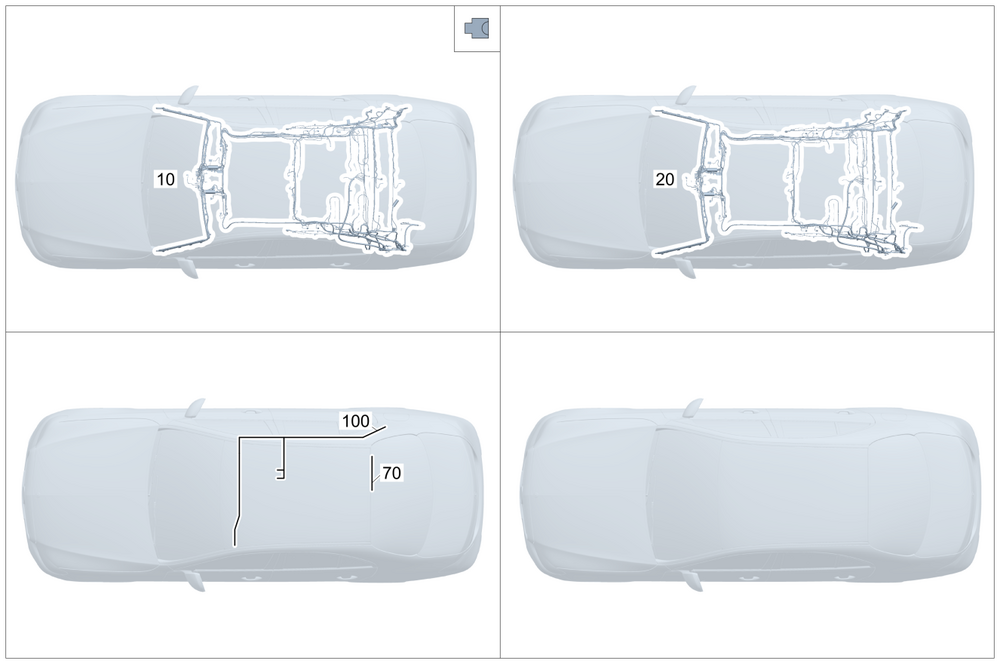 10

20

100

70