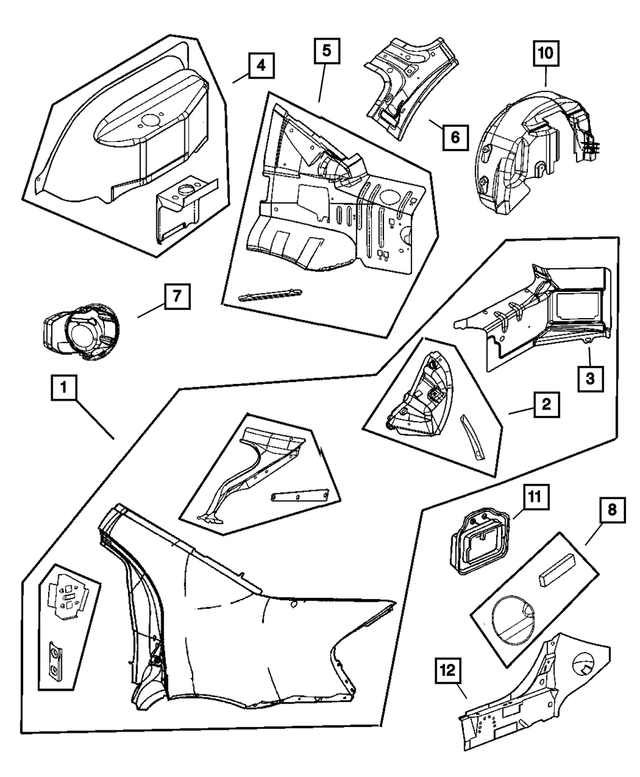 4
5
6
10
7
3
1
2
11
8
12