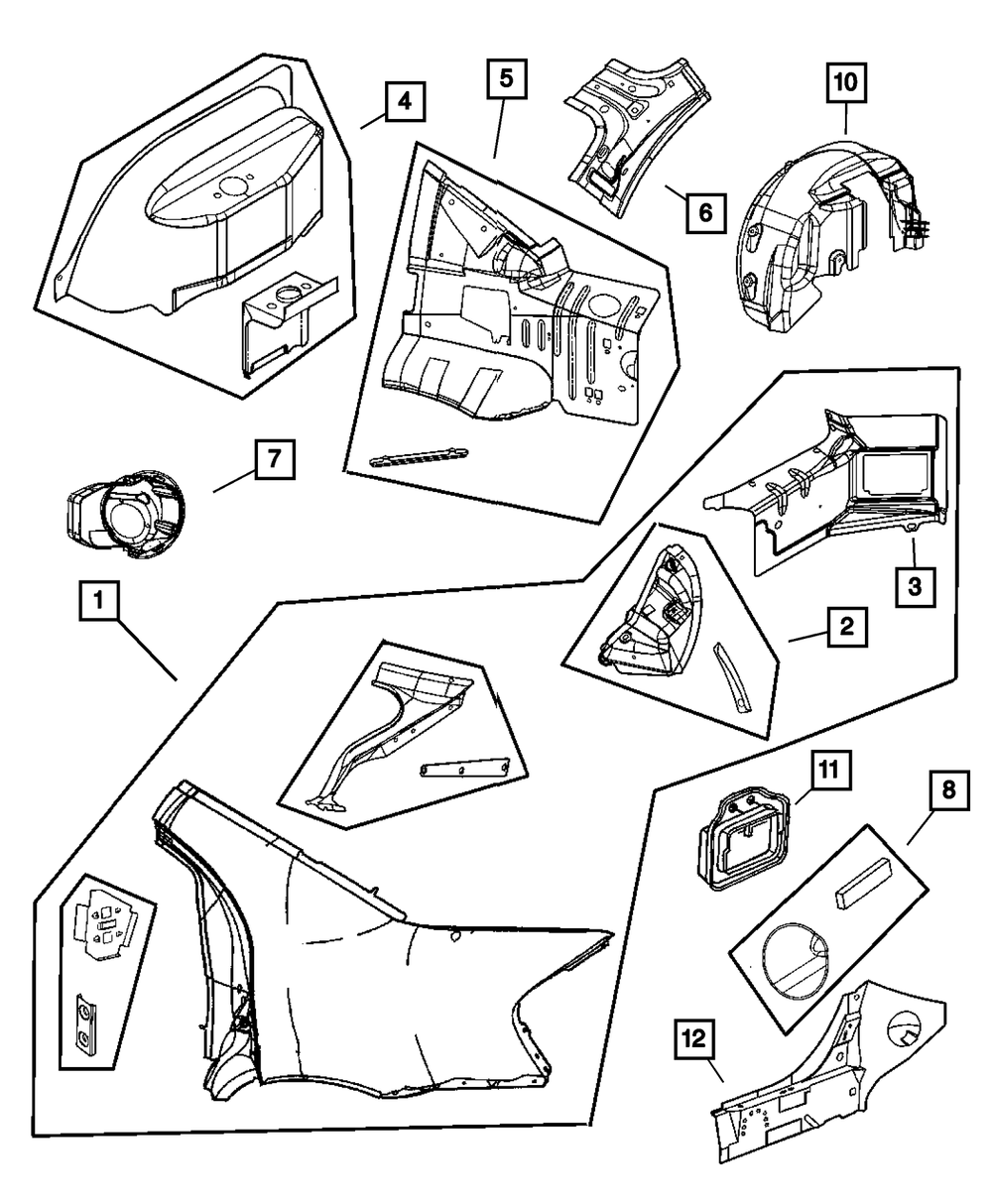 4
5
6
10
7
3
1
2
11
8
12