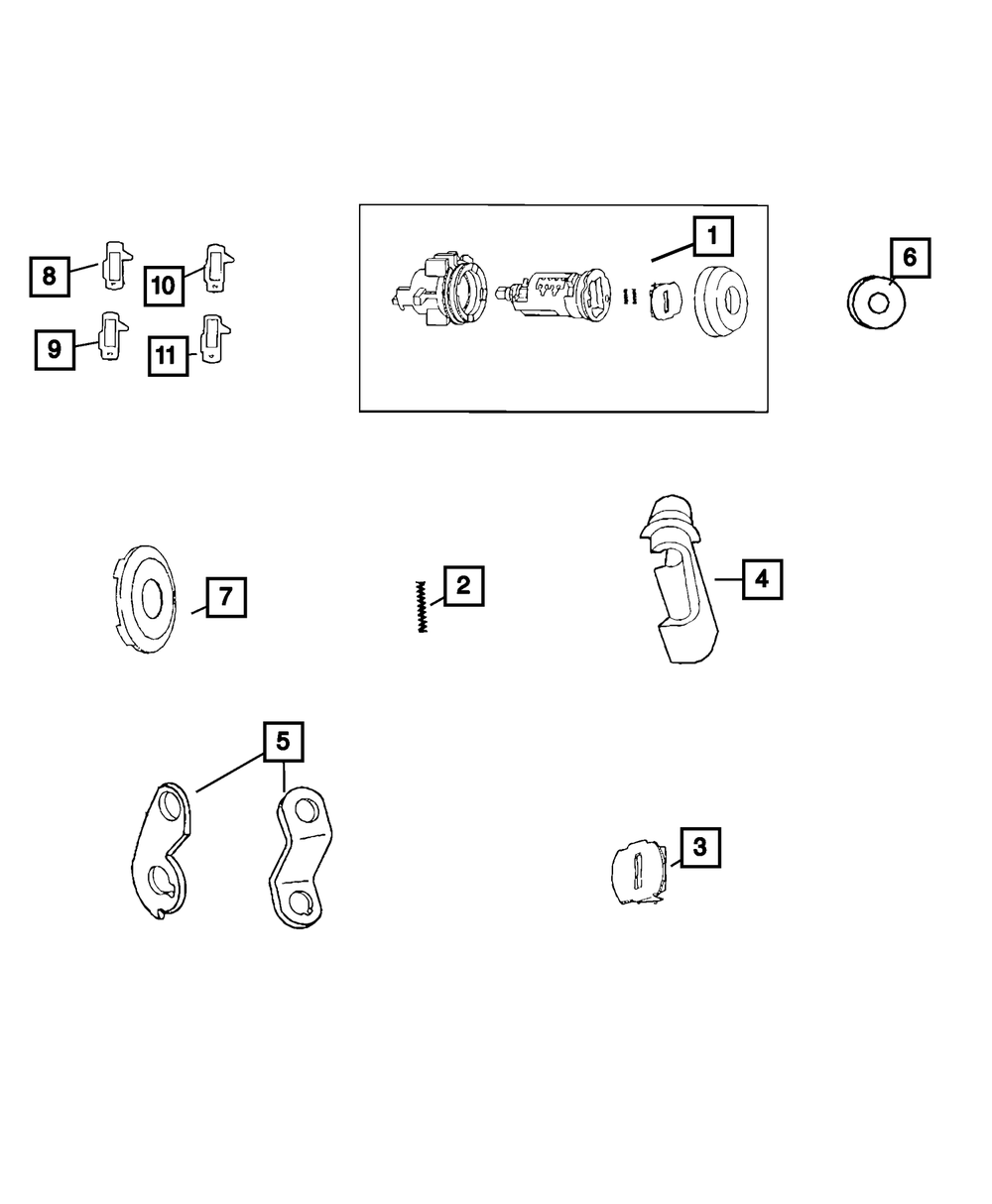 8
10
9
11
1
6
7
2
4
5
3