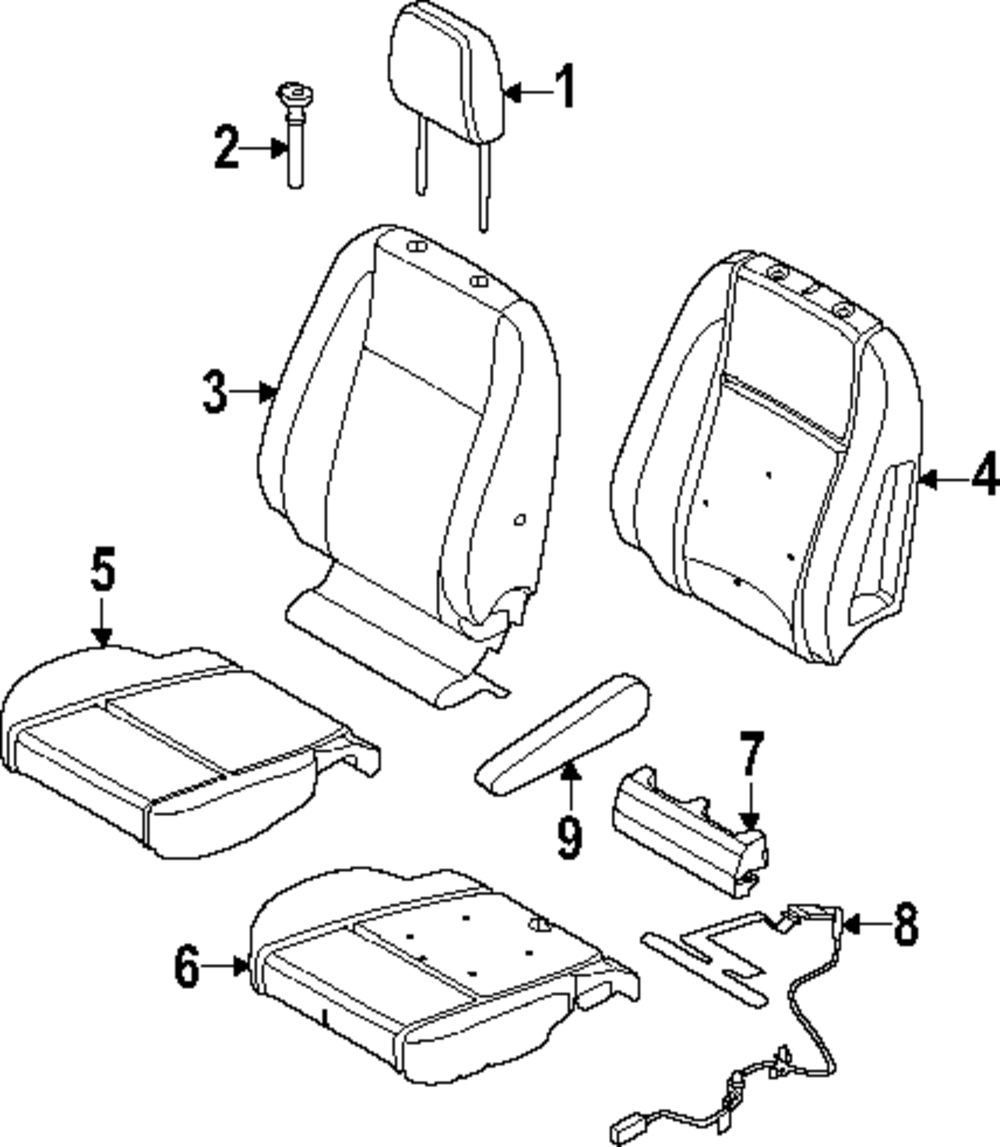 1
2
3
4
5
7
9
8
6