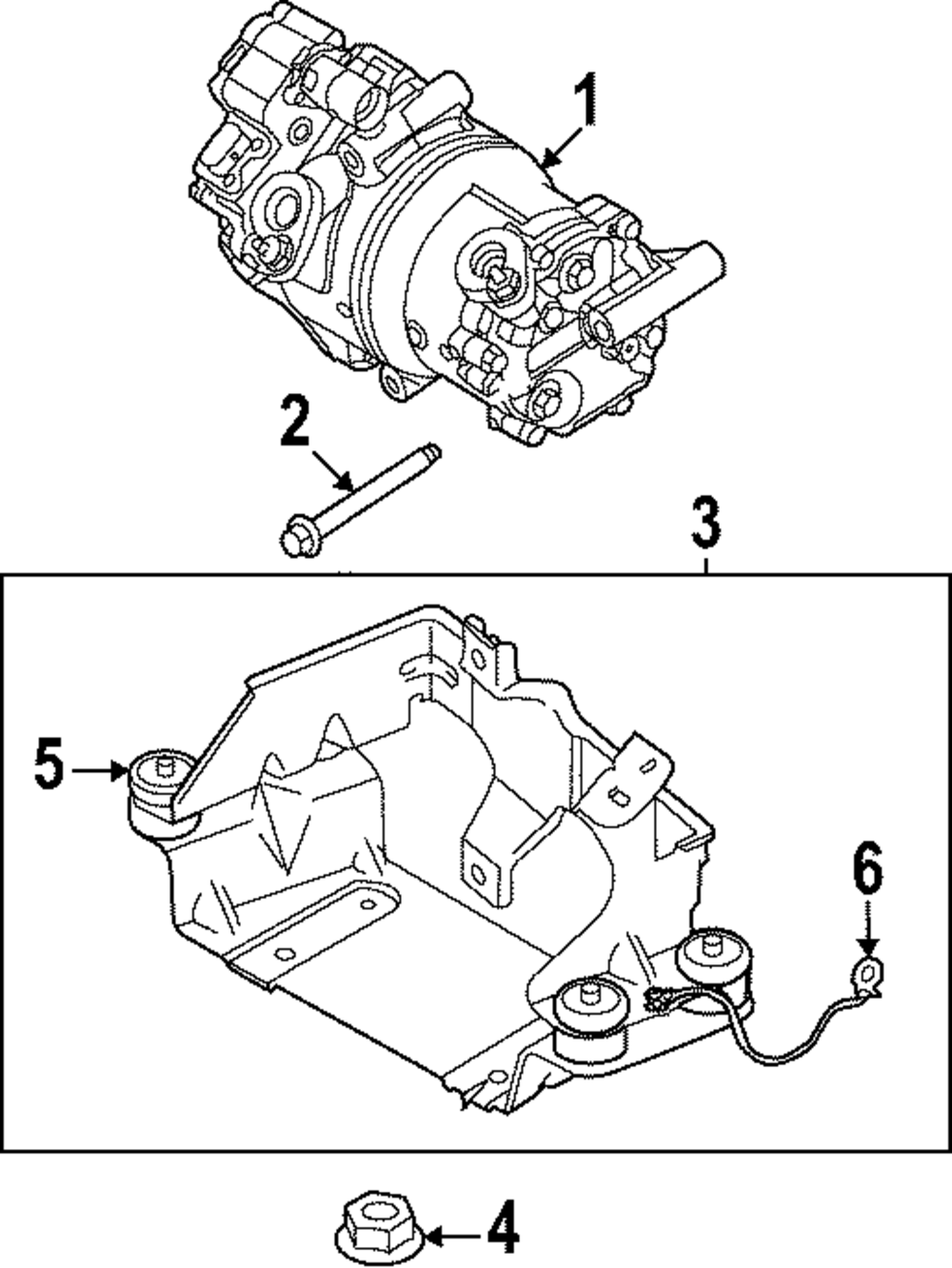 1
2
3
5
6
4