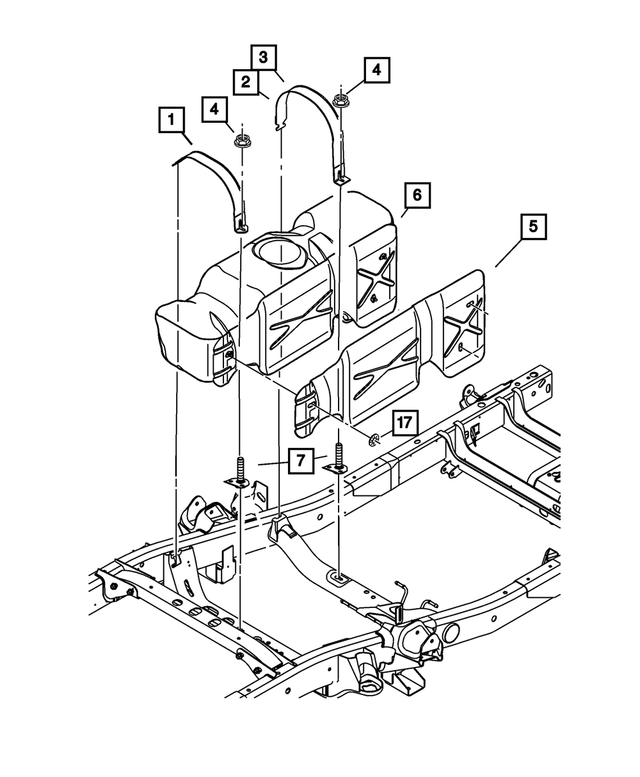 3
2
4
1
4
6
5
17
7