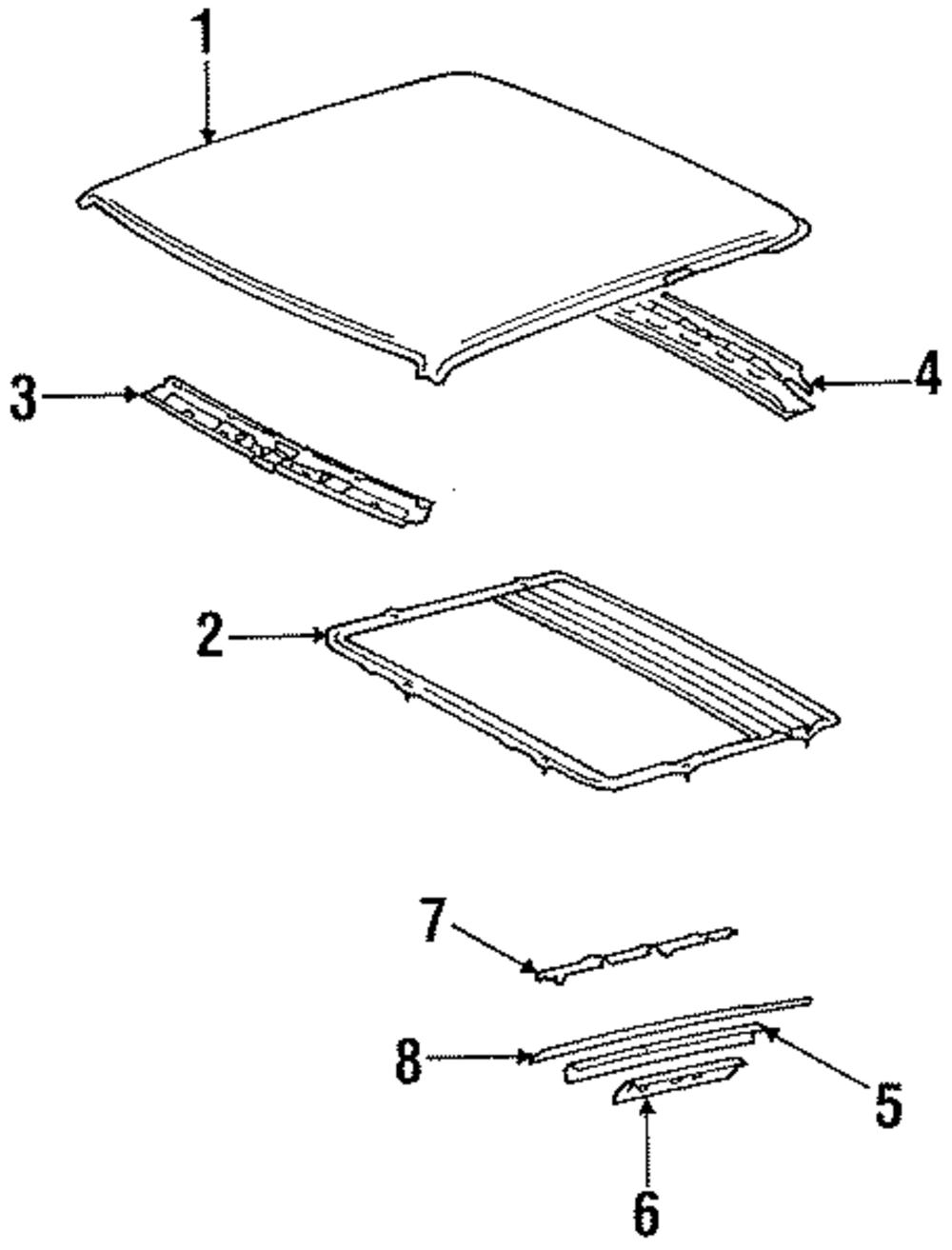 1
3
4
2
7
8
5
6