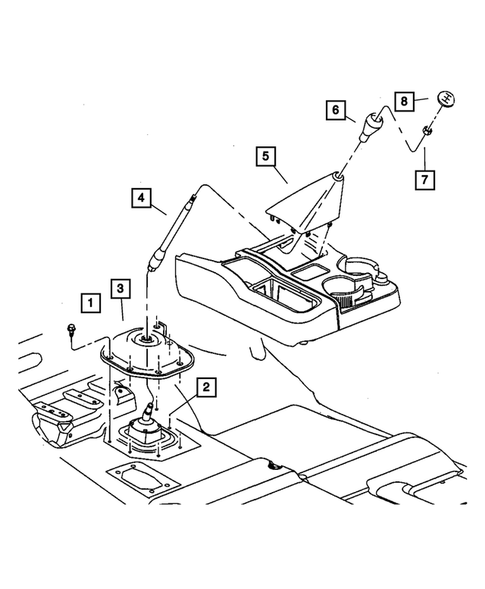 6
8
5
7
4
1
3
2