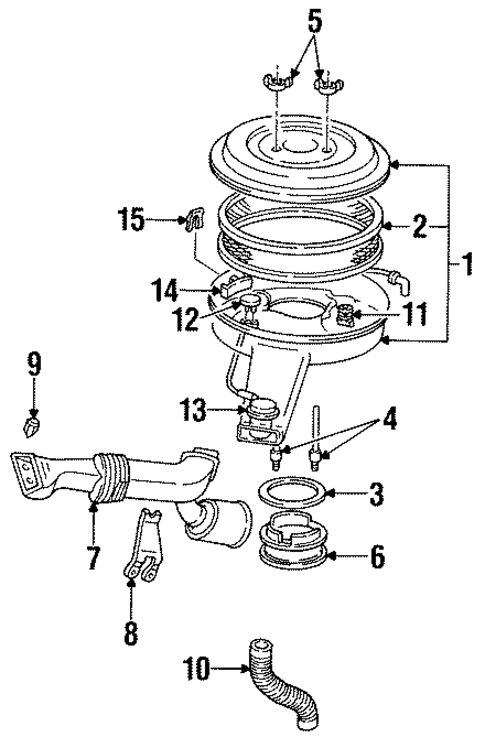 5
15
2
1
14
12
11
9
13
4
3
7
6
8
10