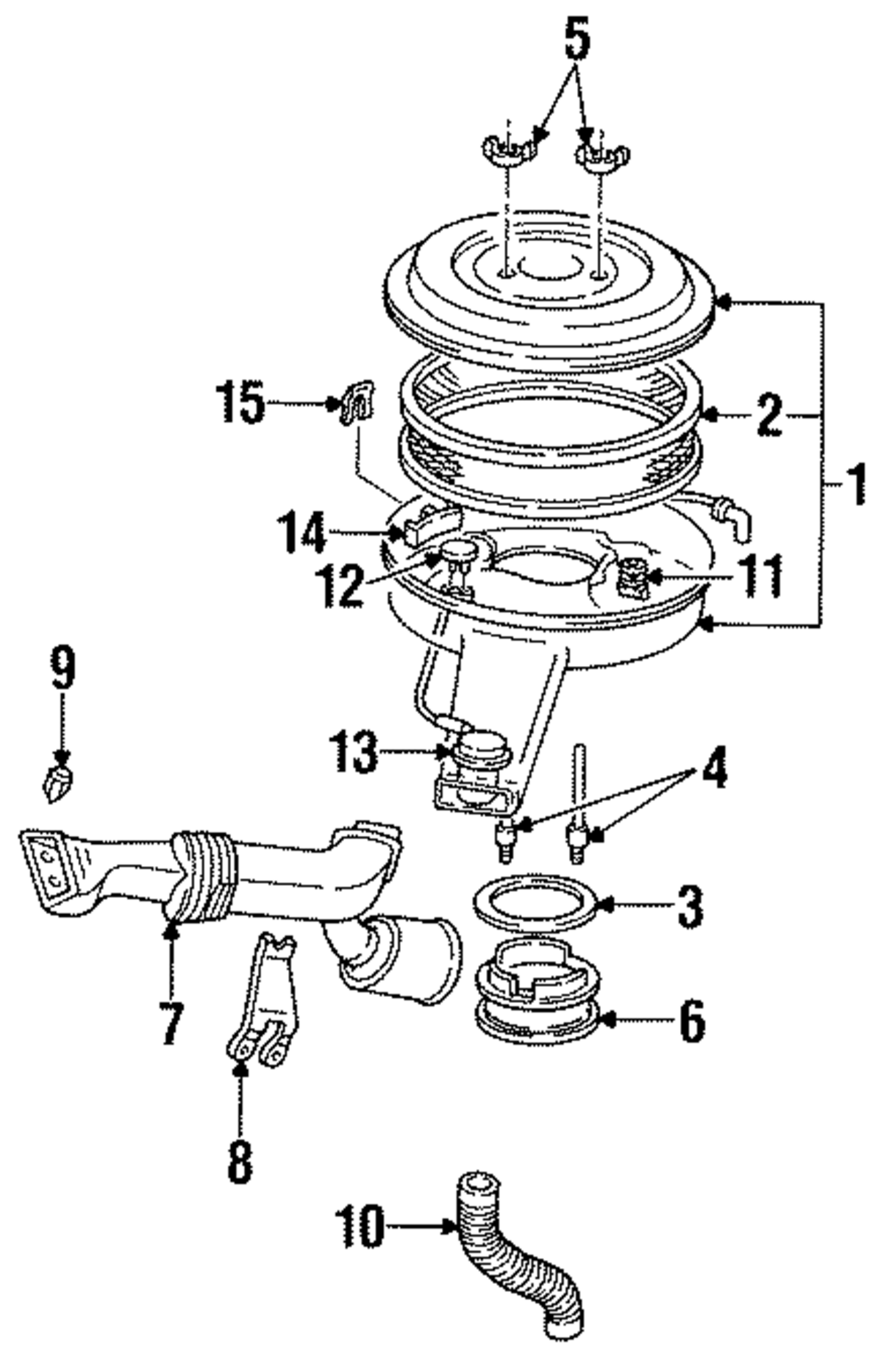 5
15
2
1
14
12
11
9
13
4
3
7
6
8
10