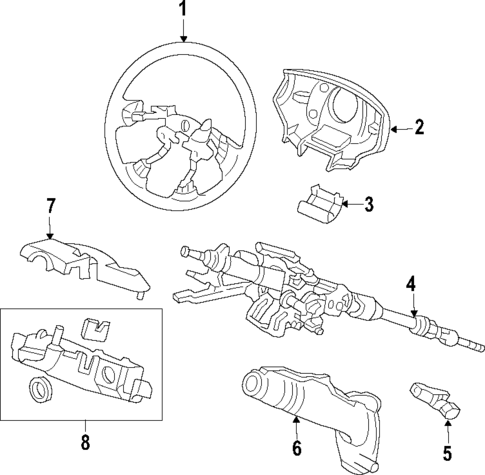 1
2
3
7
4
8
6
5