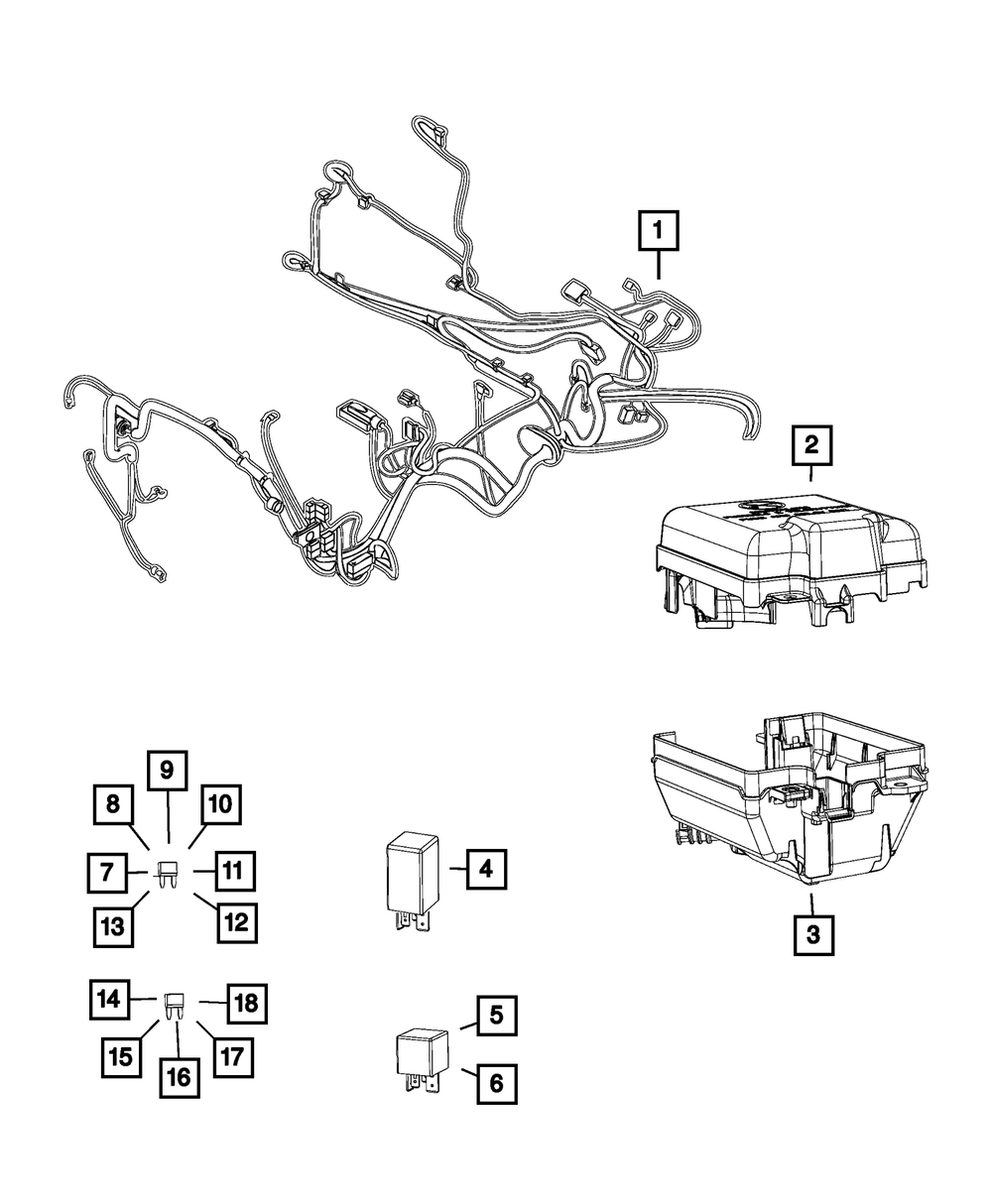 1
2
3
9
8
10
7
11
13
12
4
14
18
15
16
17
5
6