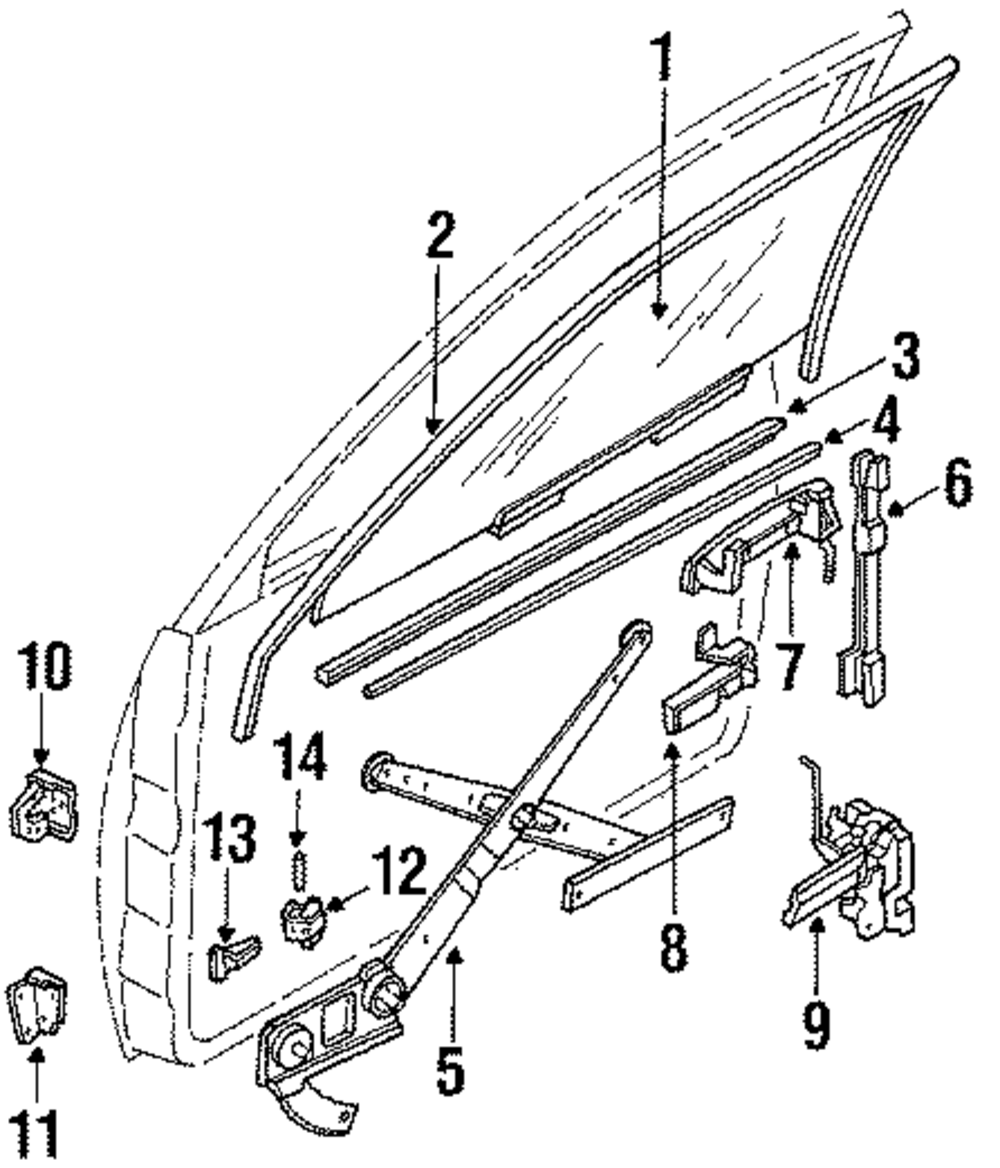 1
2
3
4
6
7
10
14
13
12
8
9
5
11