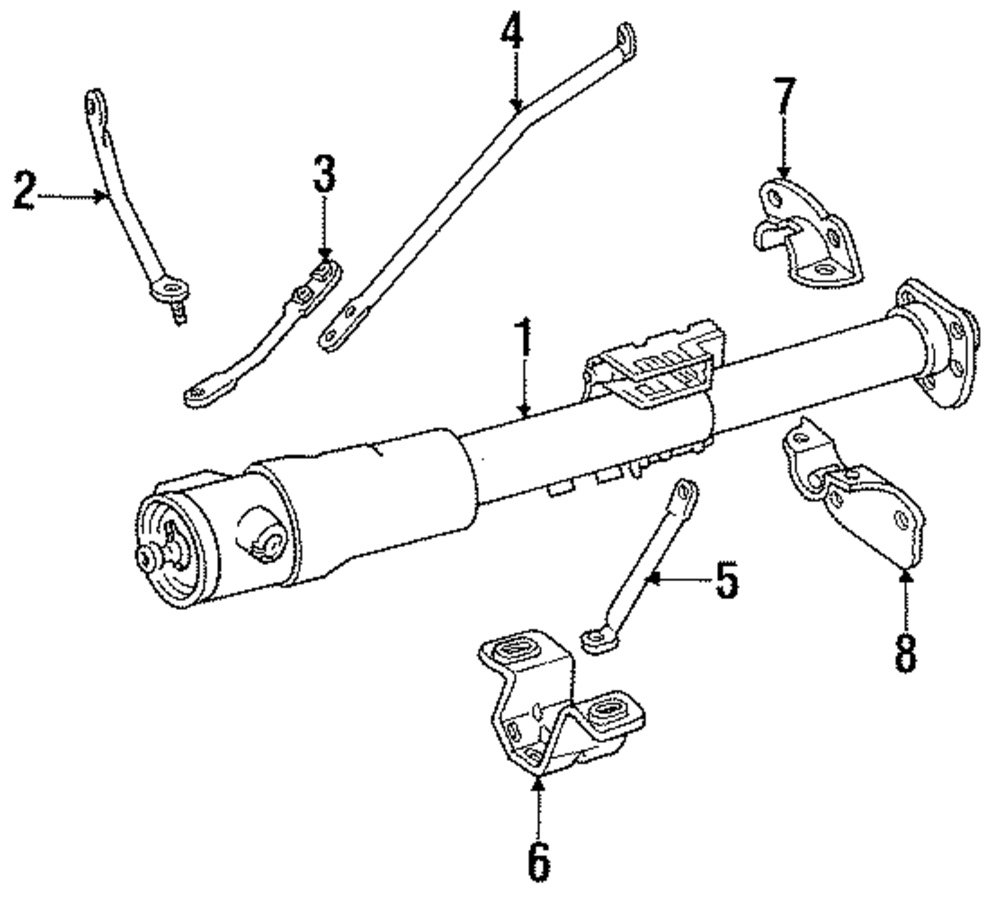 4
7
2
3
1
5
8
6