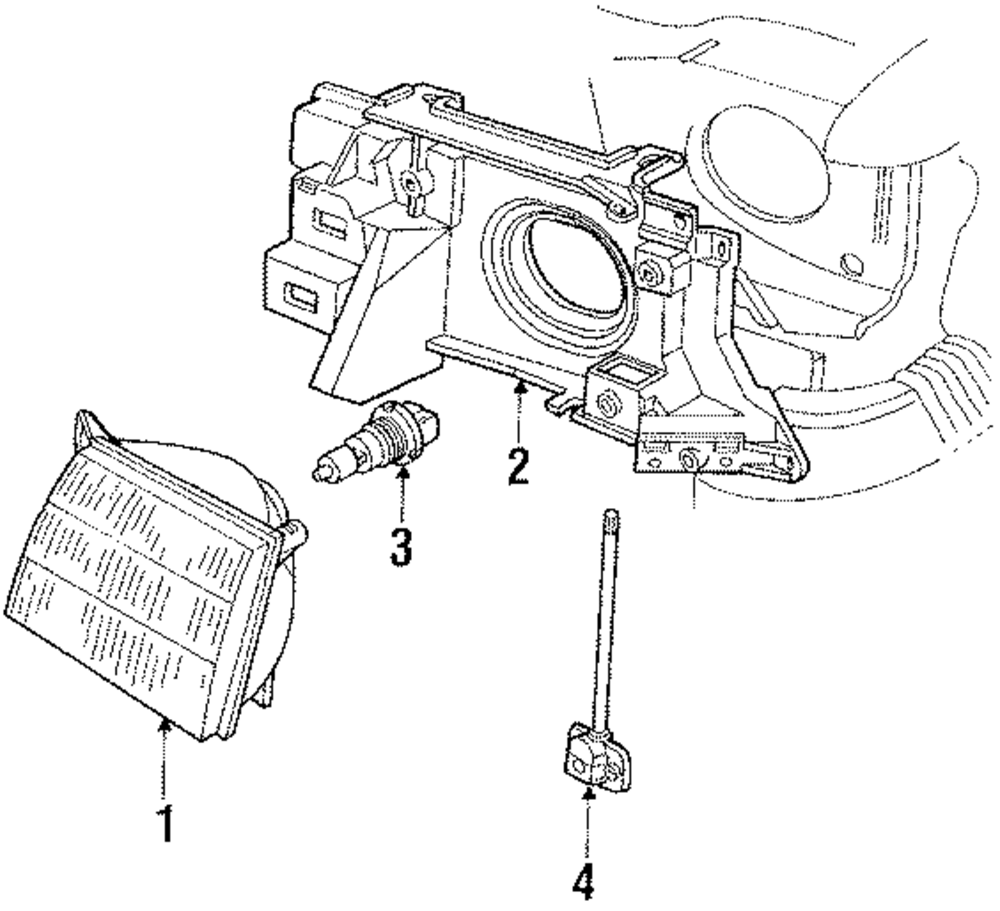 2
3
1
4