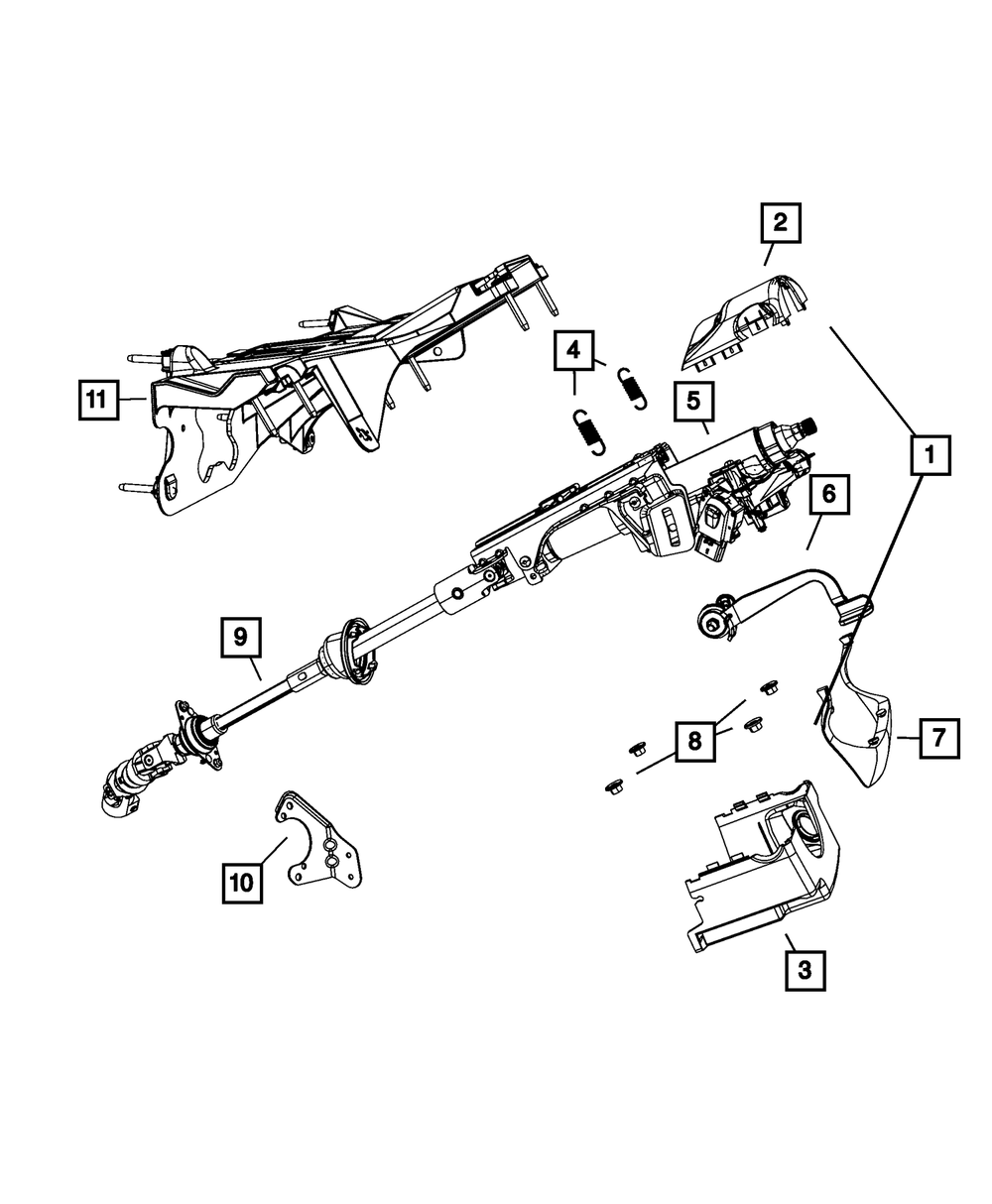 2
4
11
5
1
6
9
8
7
10
3