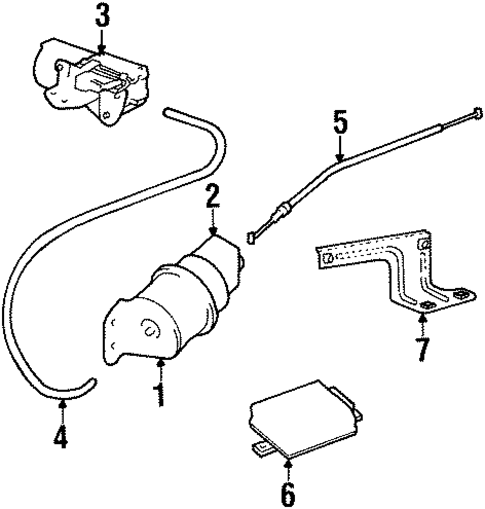 3
5
2
7
1
4
6