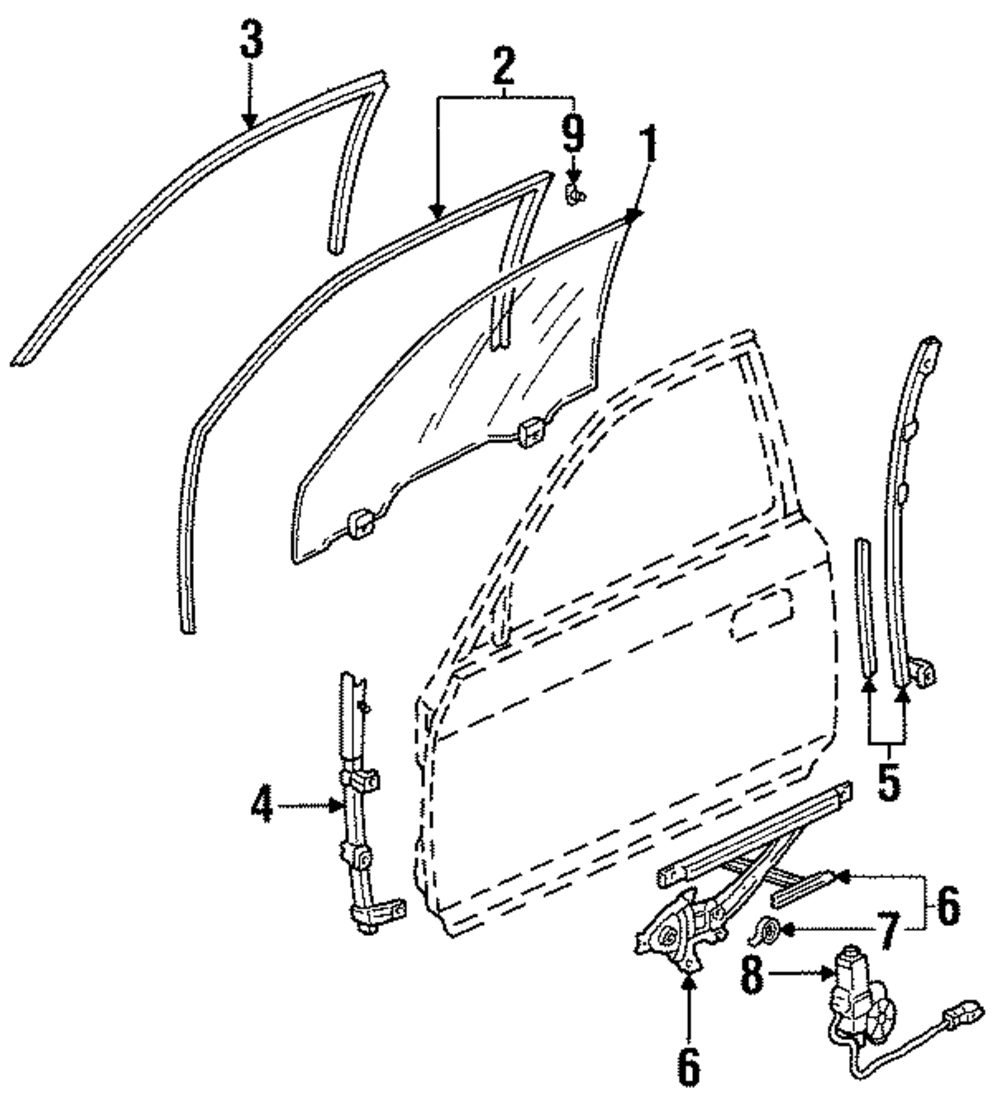 3
2
9
1
4
5
6
7
8
6