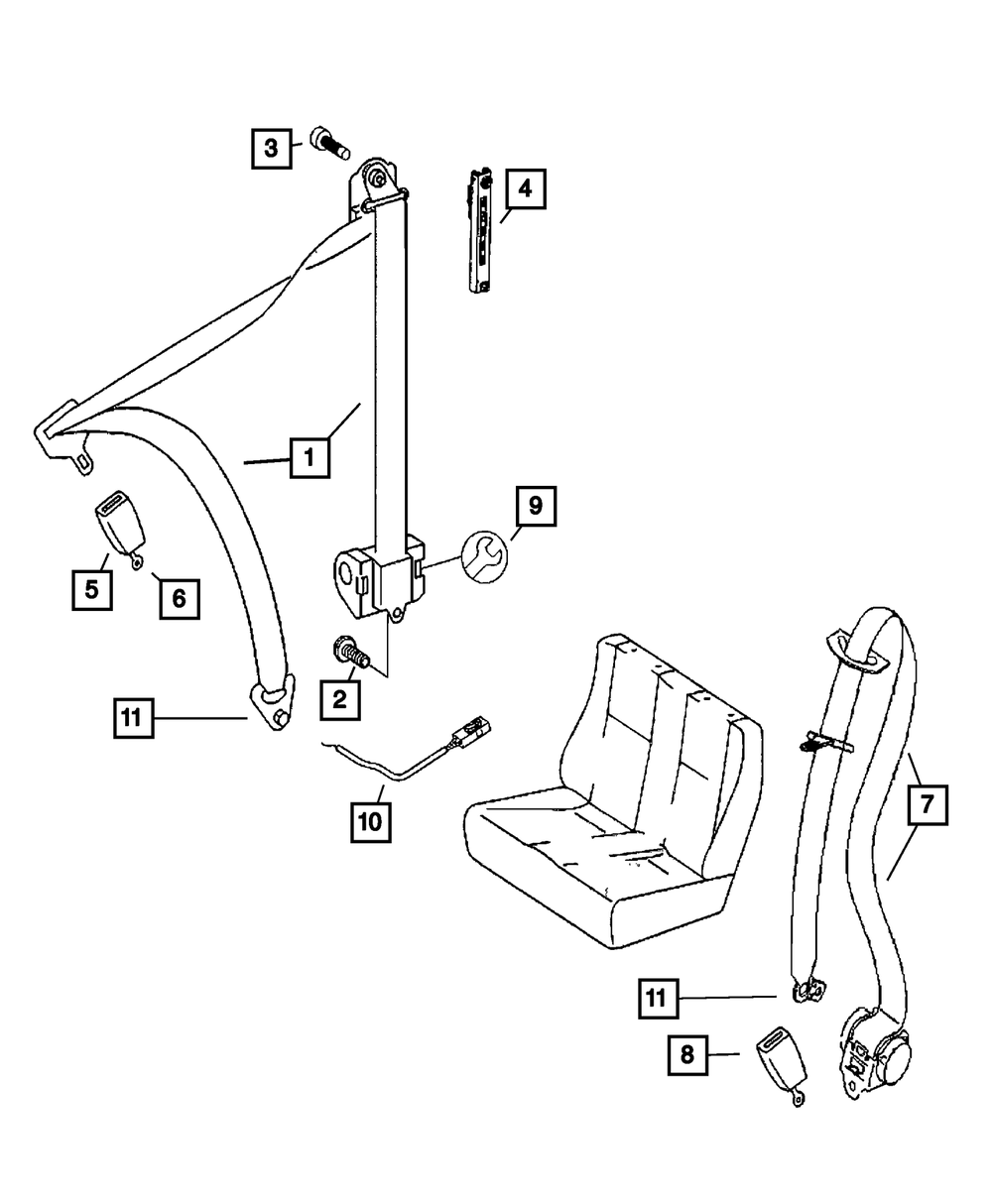 3
4
1
9
5
6
2
11
10
7
11
8