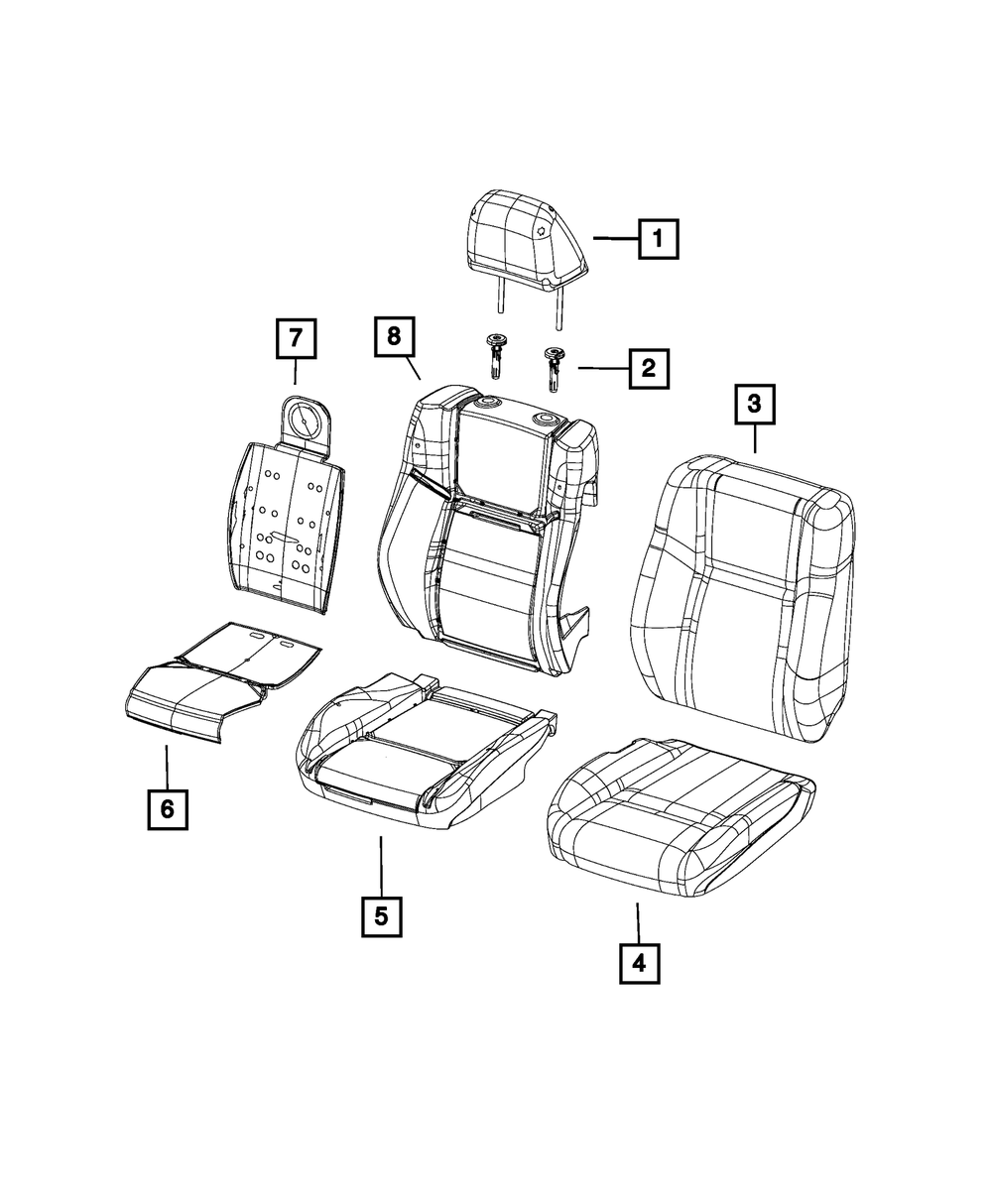 1
7
8
2
3
6
5
4