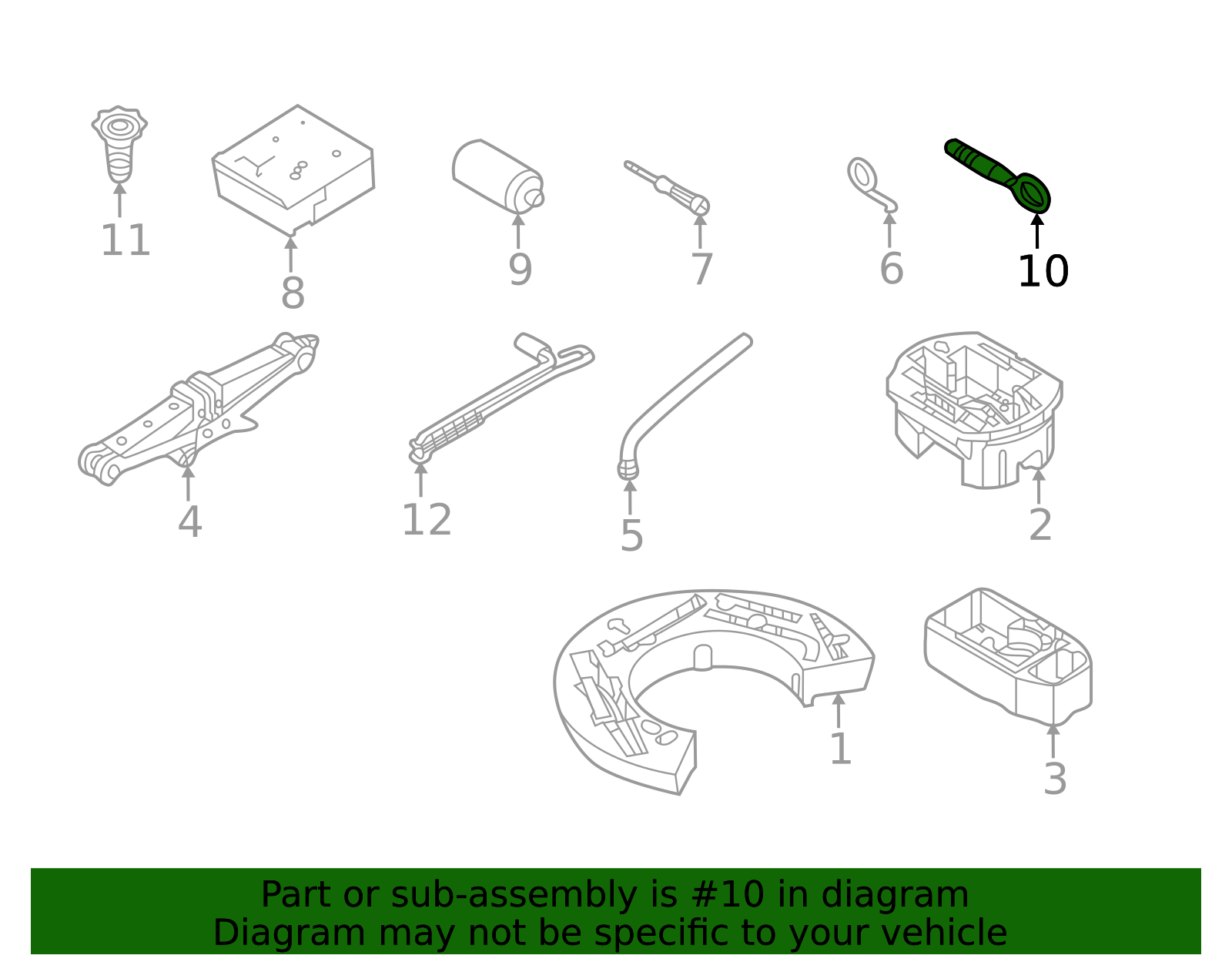 11
8
9
7
6
10
4
12
5
2
1
3

Part or sub-assembly is #10 in diagram
Diagram may not be specific to your vehicle