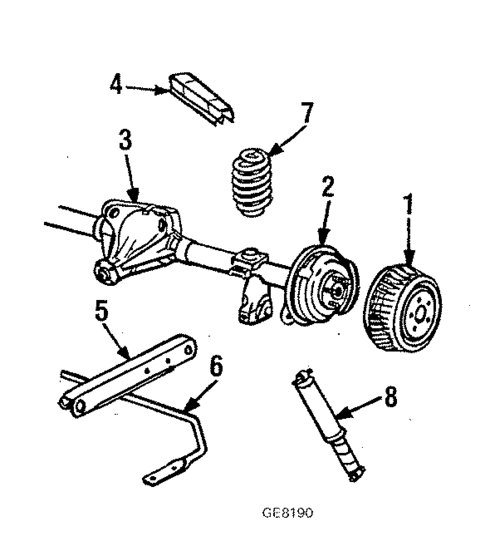 4
7
3
2
1
5
6
8
GE8190