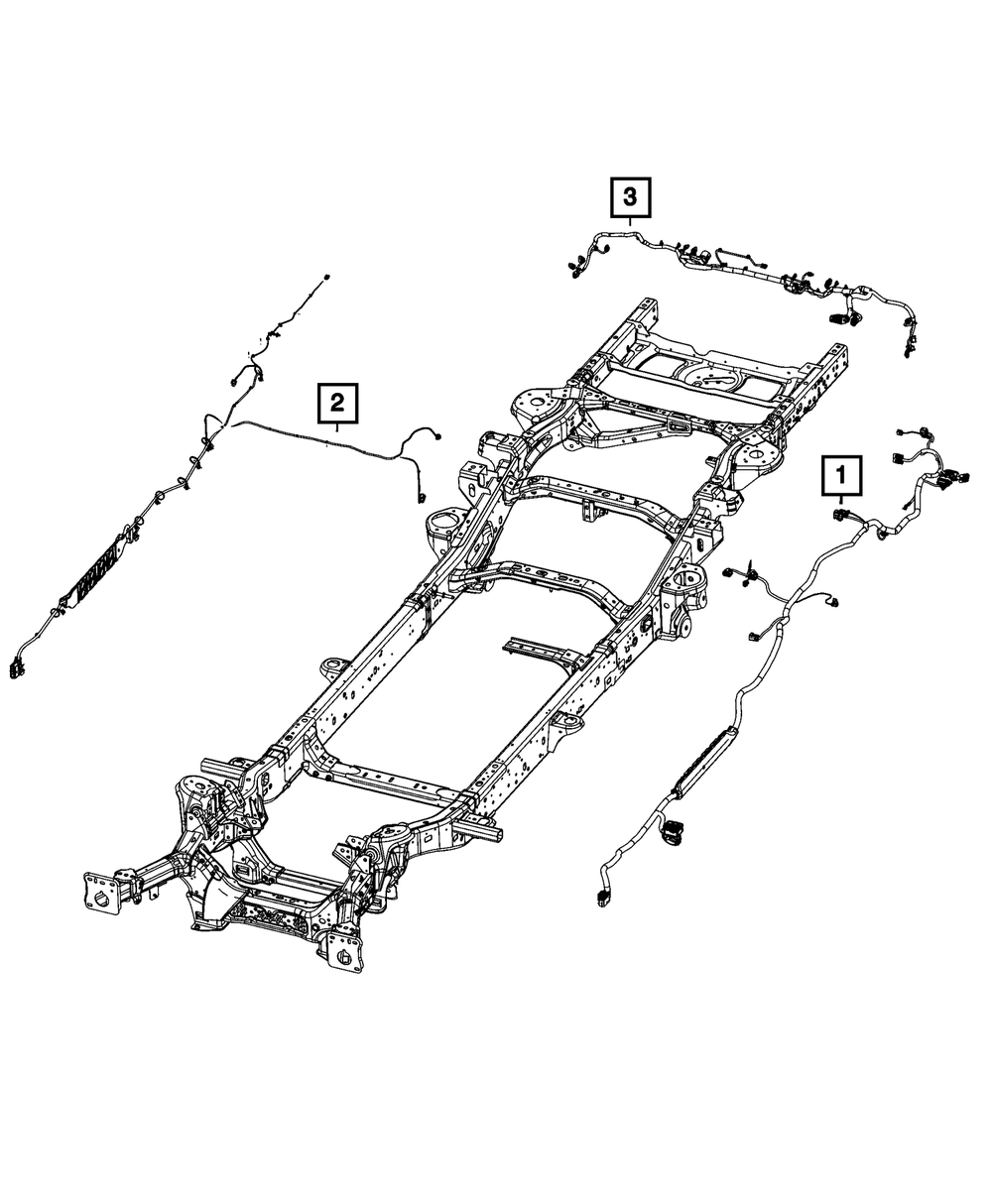 3

2

1