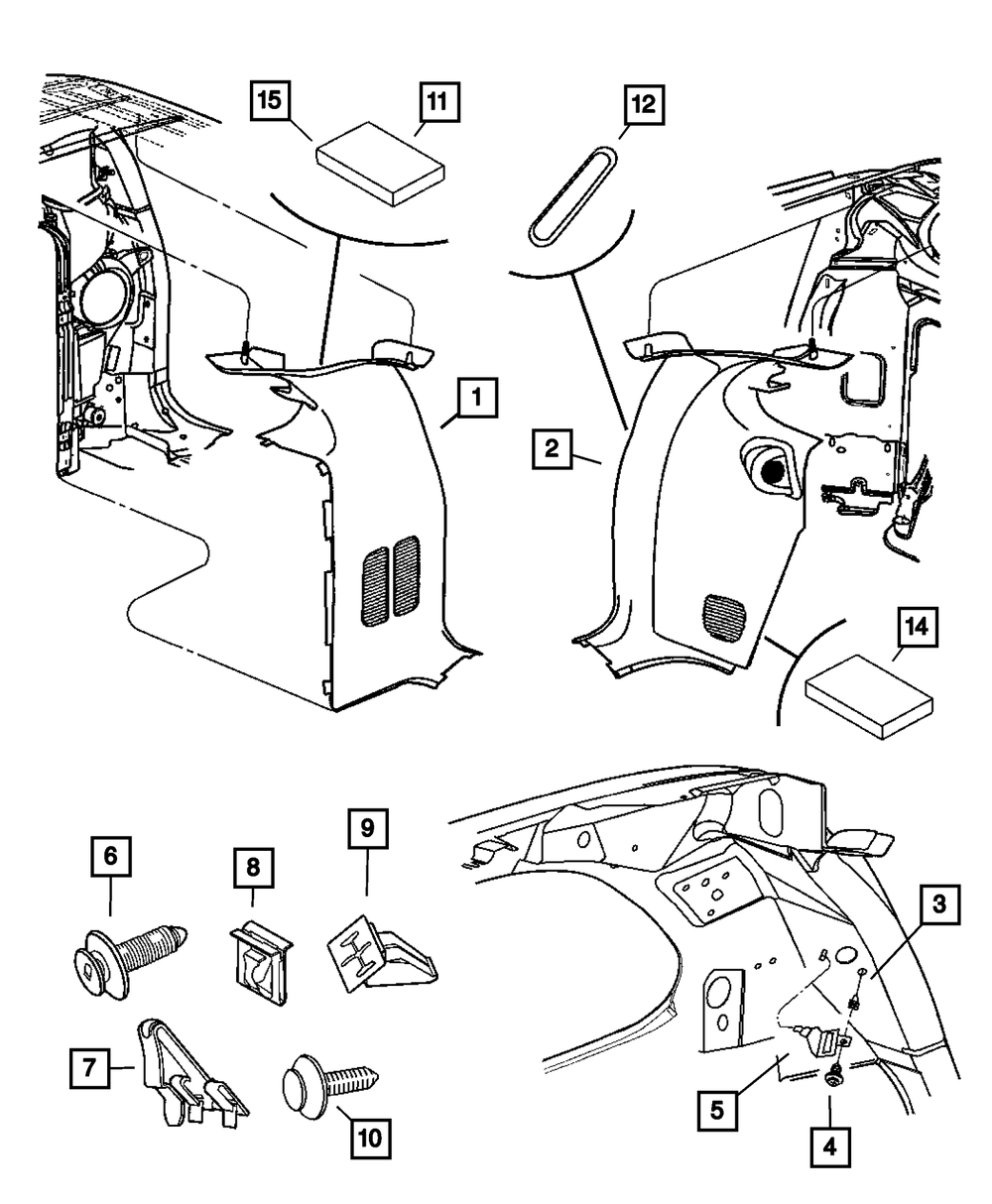 15
11
12
1
2
14
6
8
9
3
7
10
5
4