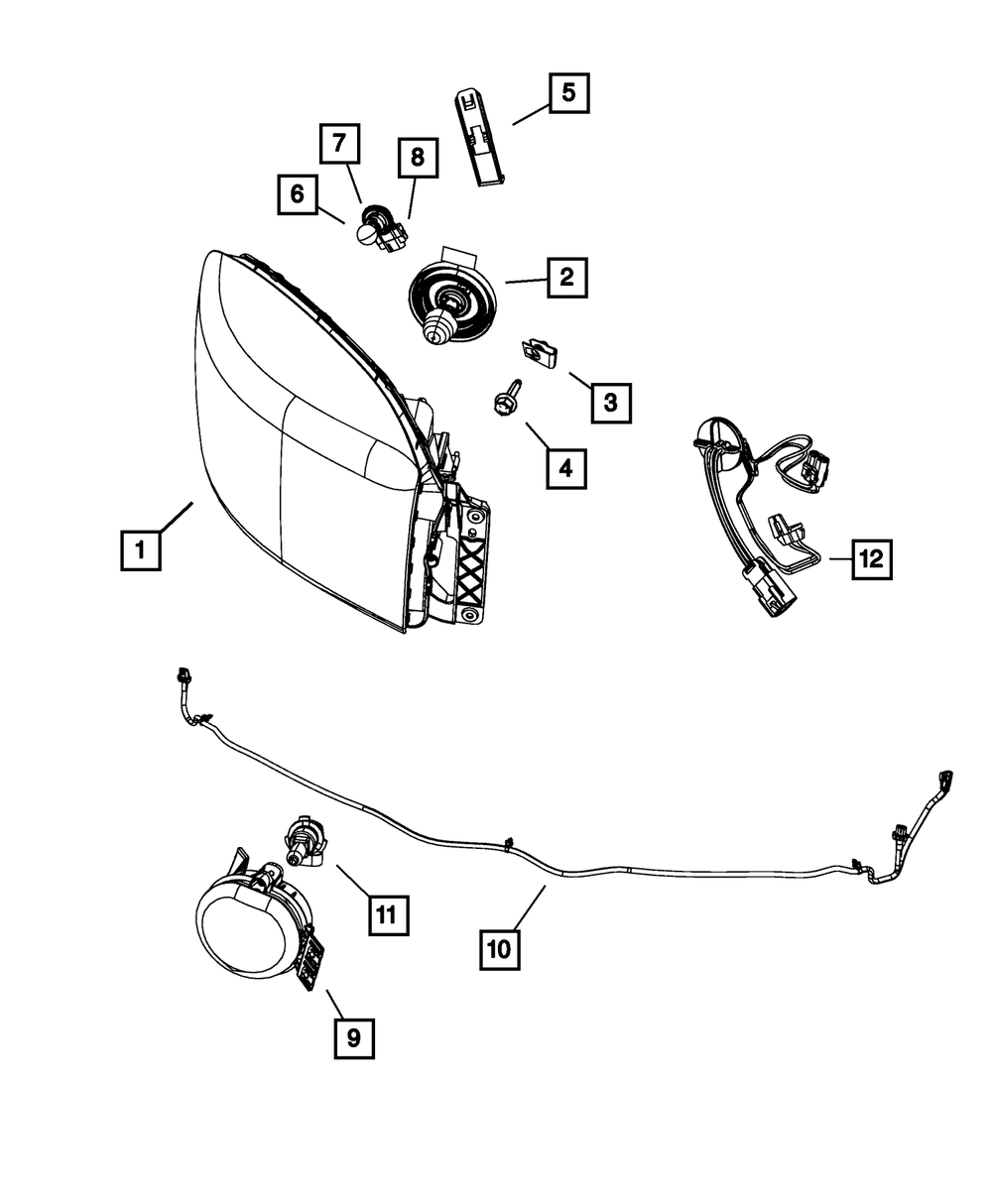 5
7
8
6
2
3
4
1
12
11
10
9