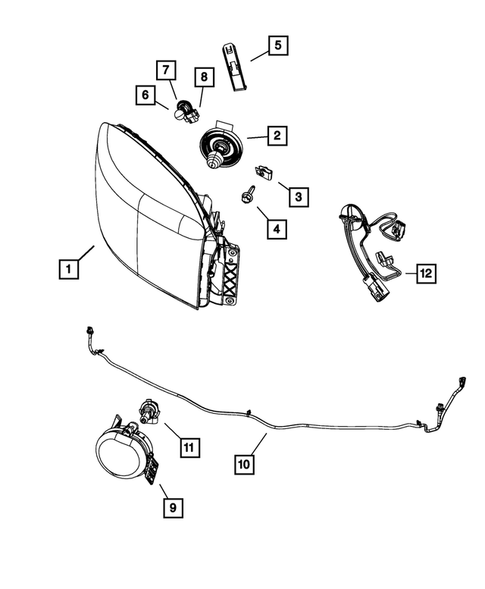 5
7
8
6
2
3
4
1
12
11
10
9