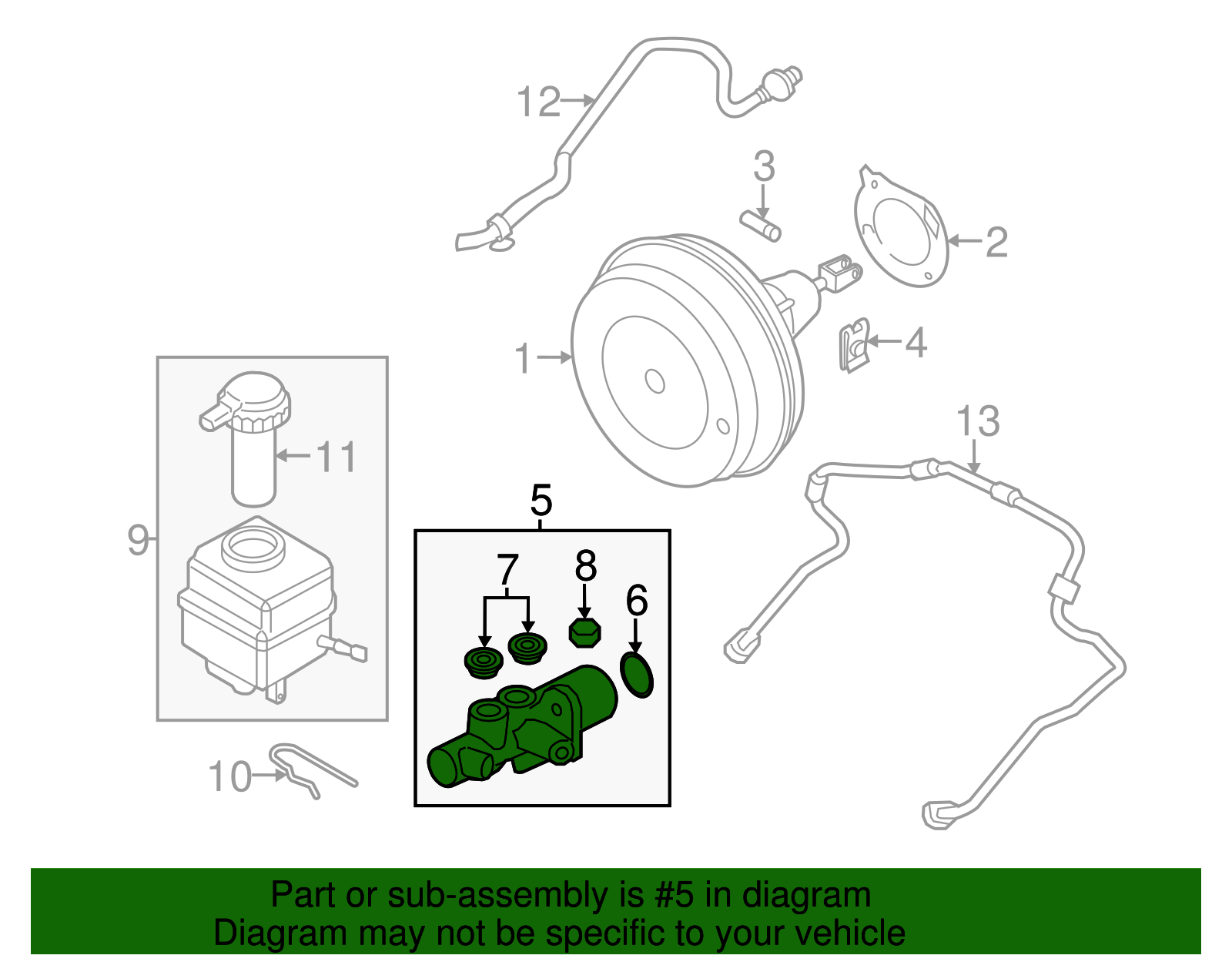 12
3
2
1
4
13
11
9
5
7
8
6
10

Part or sub-assembly is #5 in diagram
Diagram may not be specific to your vehicle