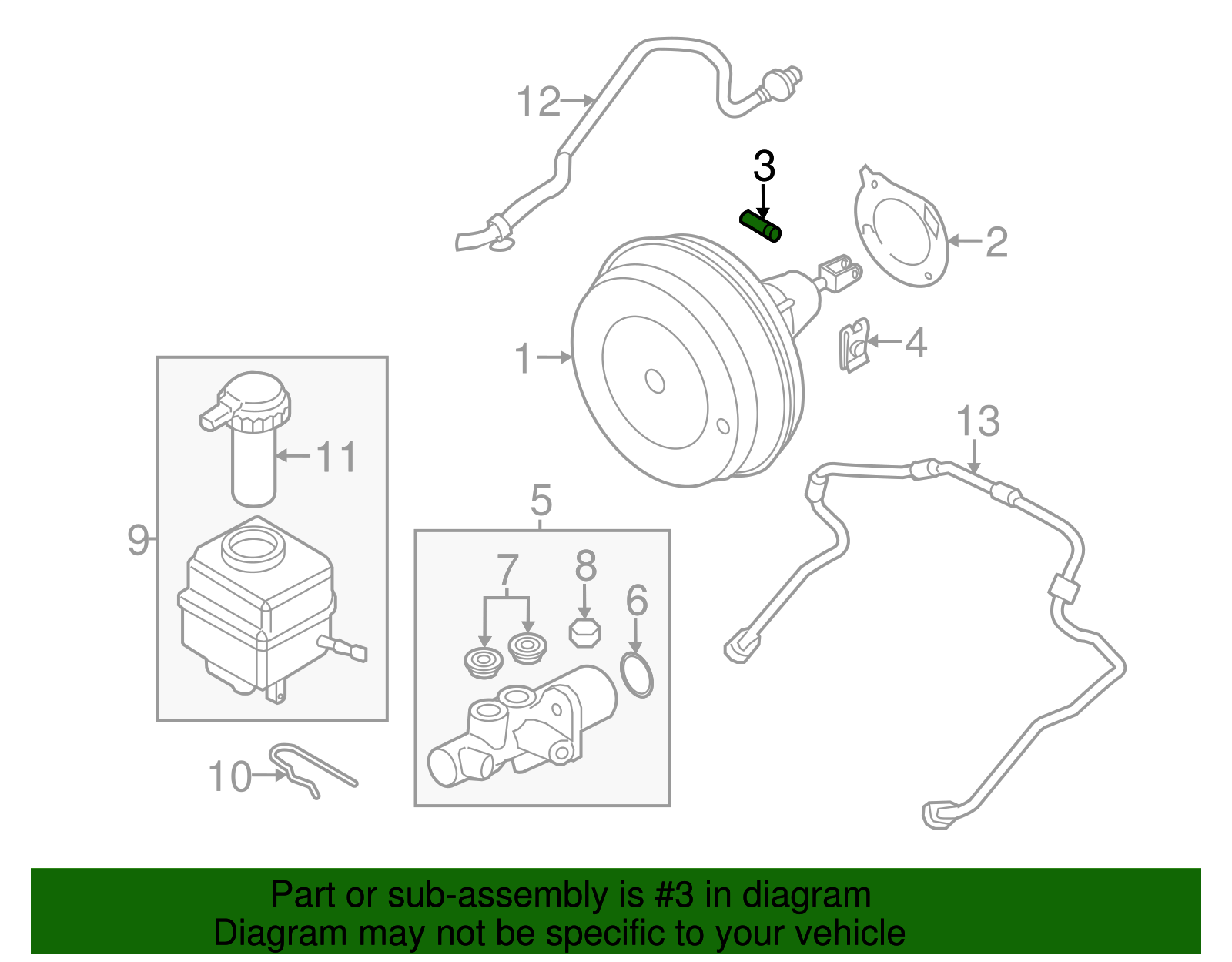 12
3
2
1
4
13
11
9
5
7
8
6
10

Part or sub-assembly is #3 in diagram
Diagram may not be specific to your vehicle