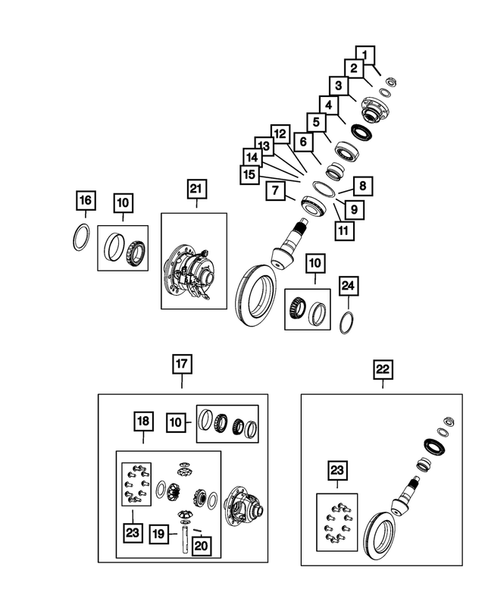 1
2
3
4
5
6
12
13
14
15
7
8
9
11
16
10
21
10
24
17
22
18
10
23
23
19
20