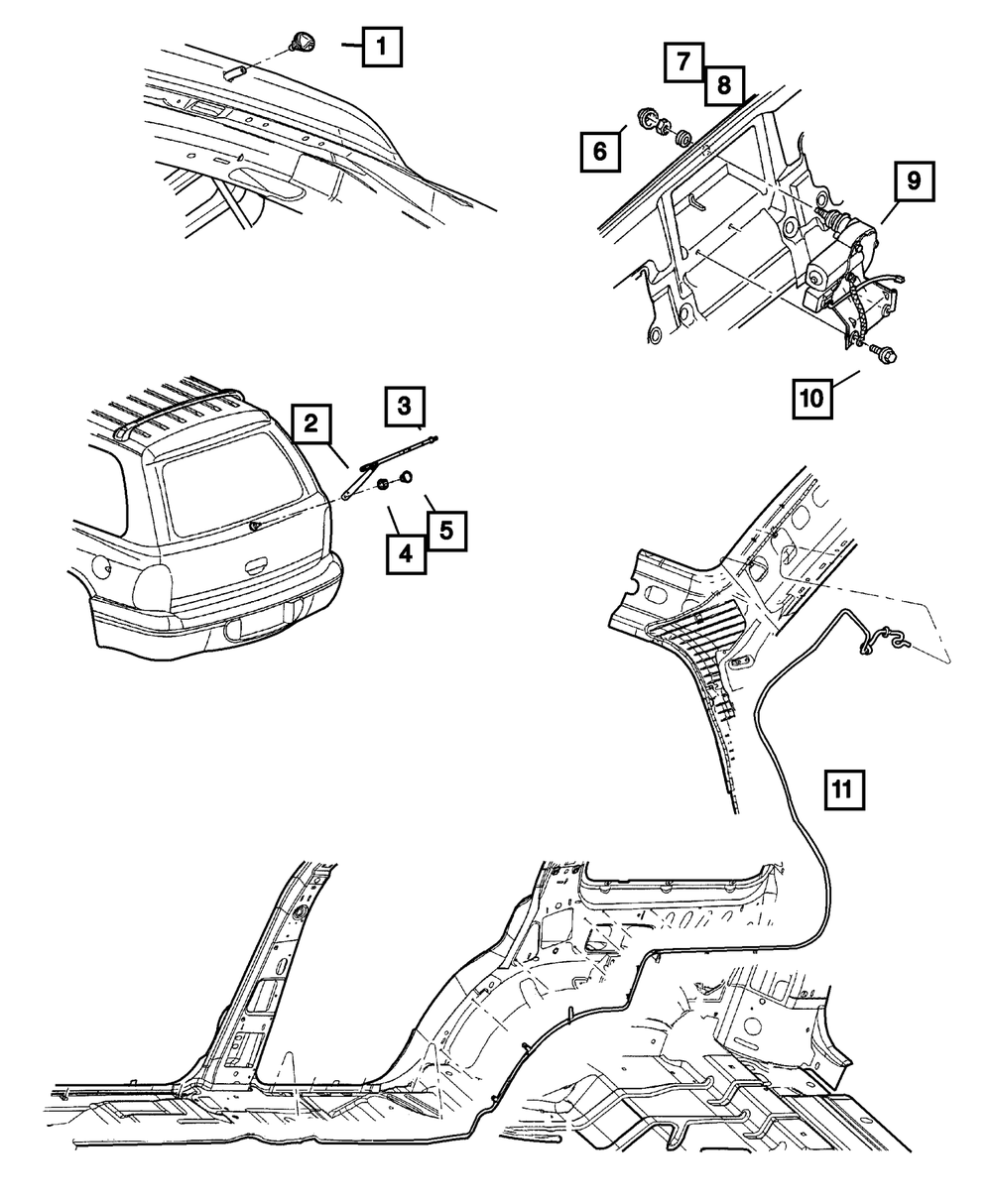 1
7
8
6
9
10
2
3
4
5
11