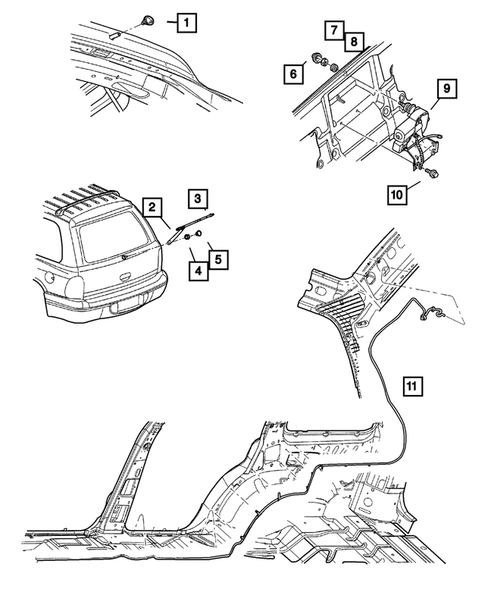 1
7
8
6
9
10
2
3
4
5
11