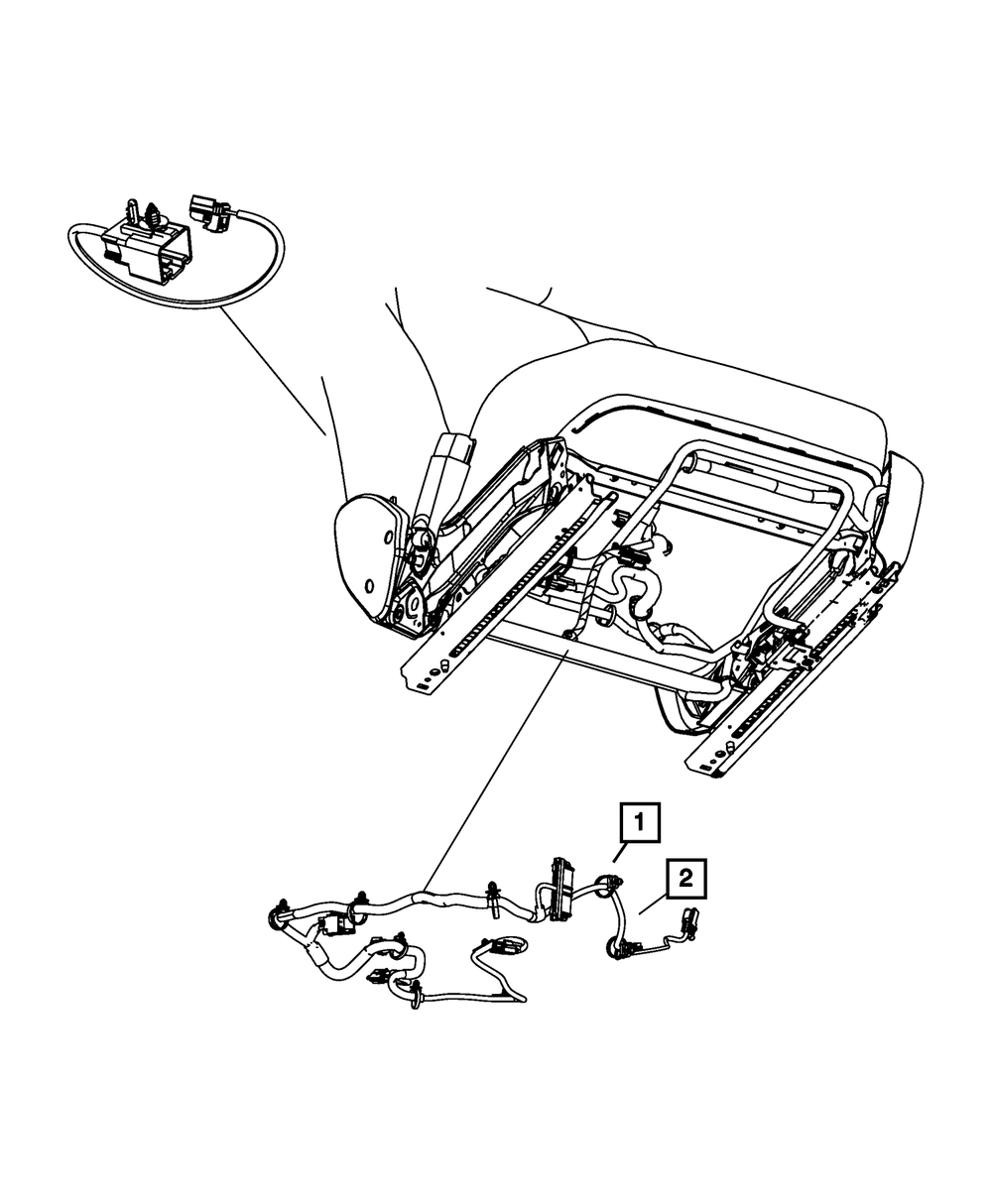 1
2