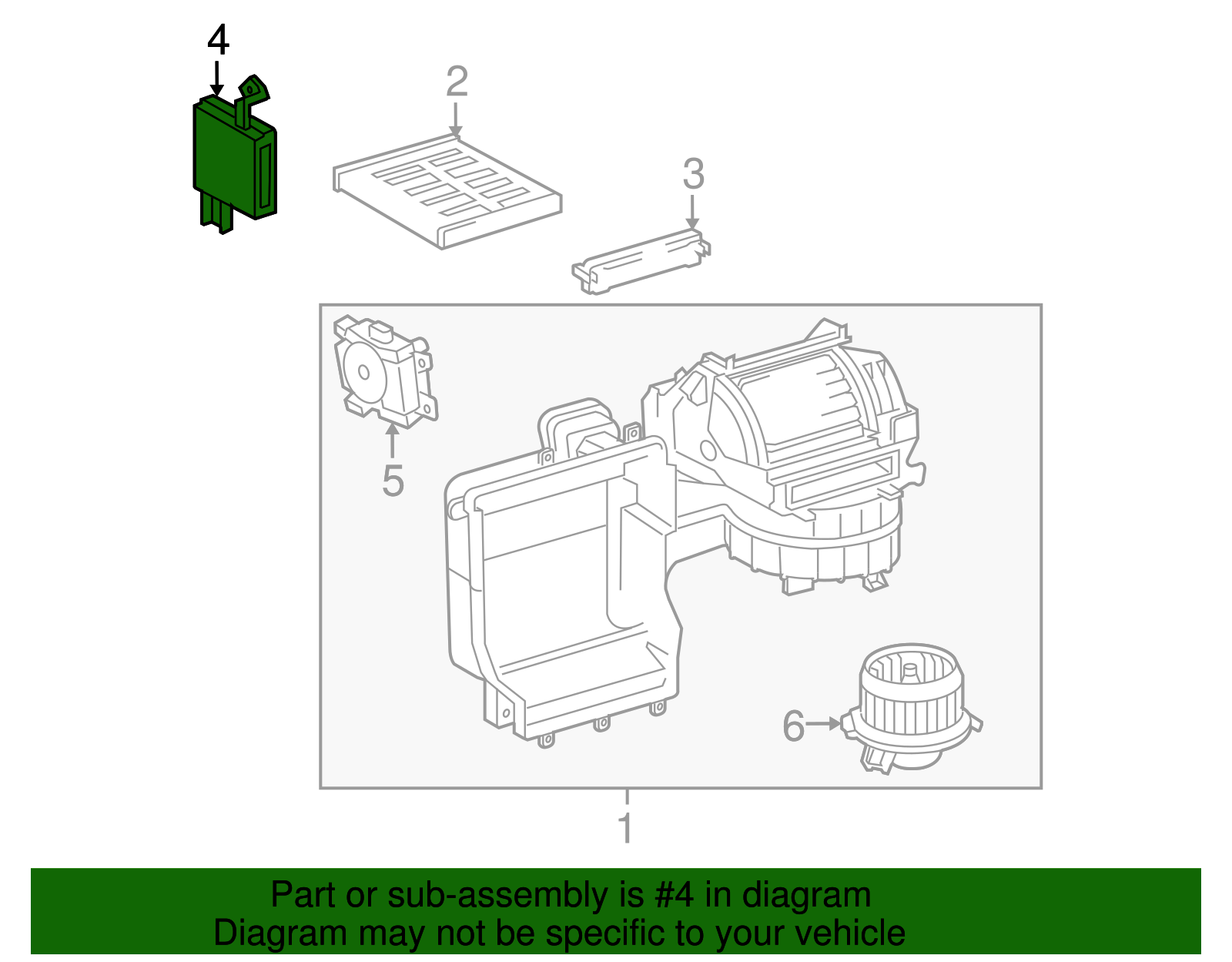 4

2

3

5

6

1

Part or sub-assembly is #4 in diagram
Diagram may not be specific to your vehicle