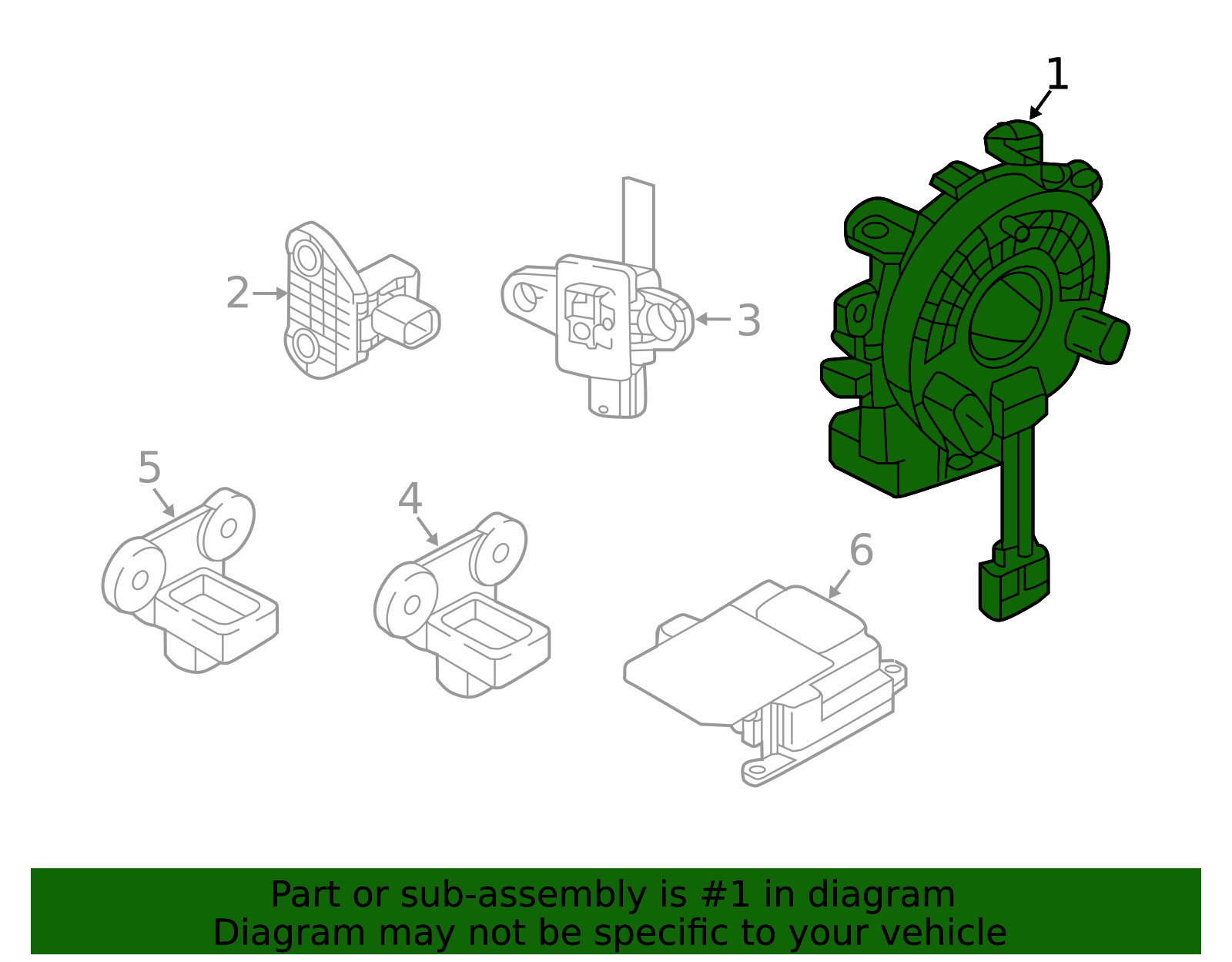 1
2
3
5
4
6

Part or sub-assembly is #1 in diagram
Diagram may not be specific to your vehicle