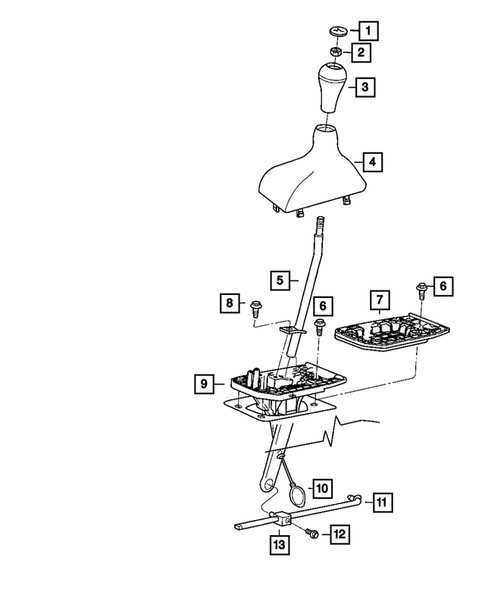 1
2
3
4
5
8
6
7
6
9
10
11
12
13