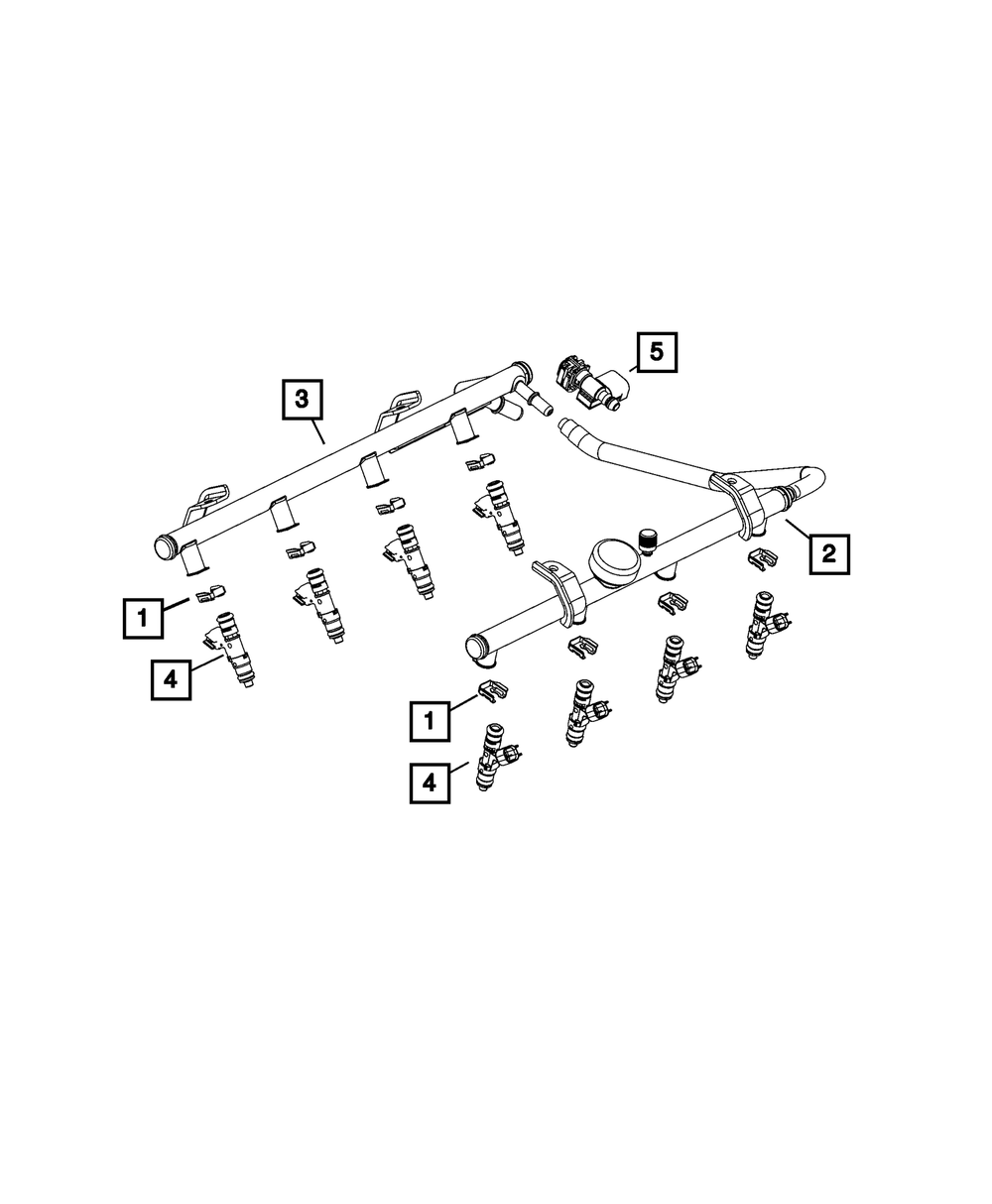 5

3

2

1

4

1

4