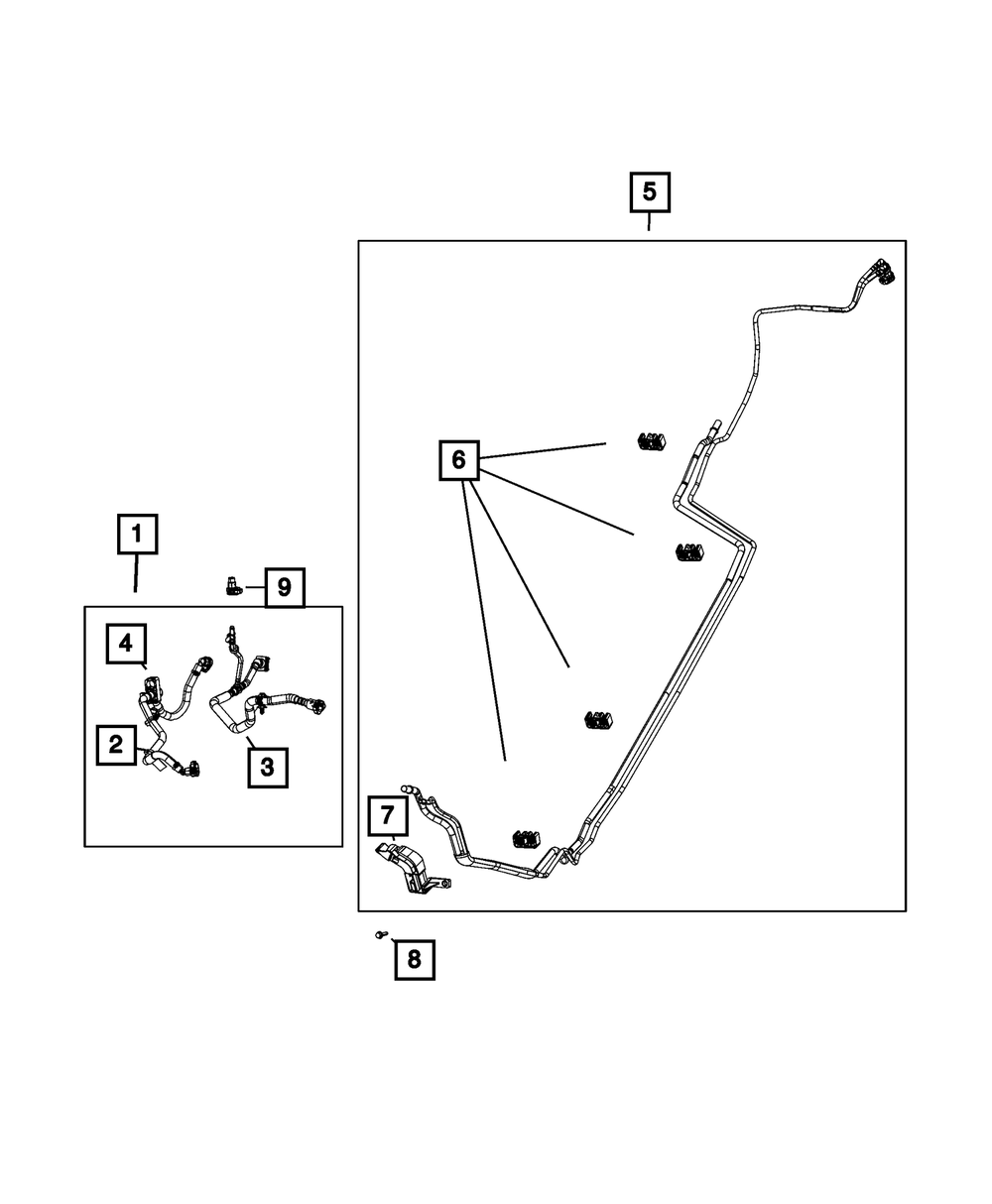 5
6
1
9
4
2
3
7
8