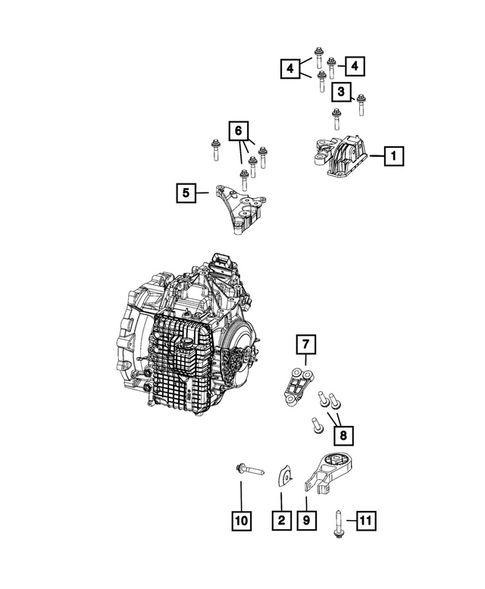 4
4
3
6
1
5
7
8
10
2
9
11