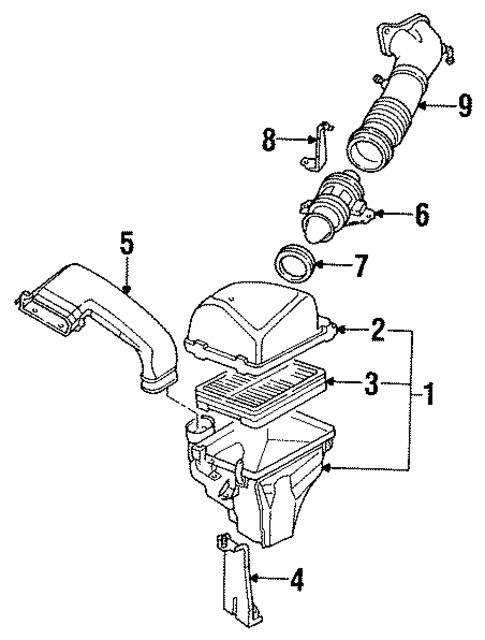 9
8
6
5
7
2
3
1
4