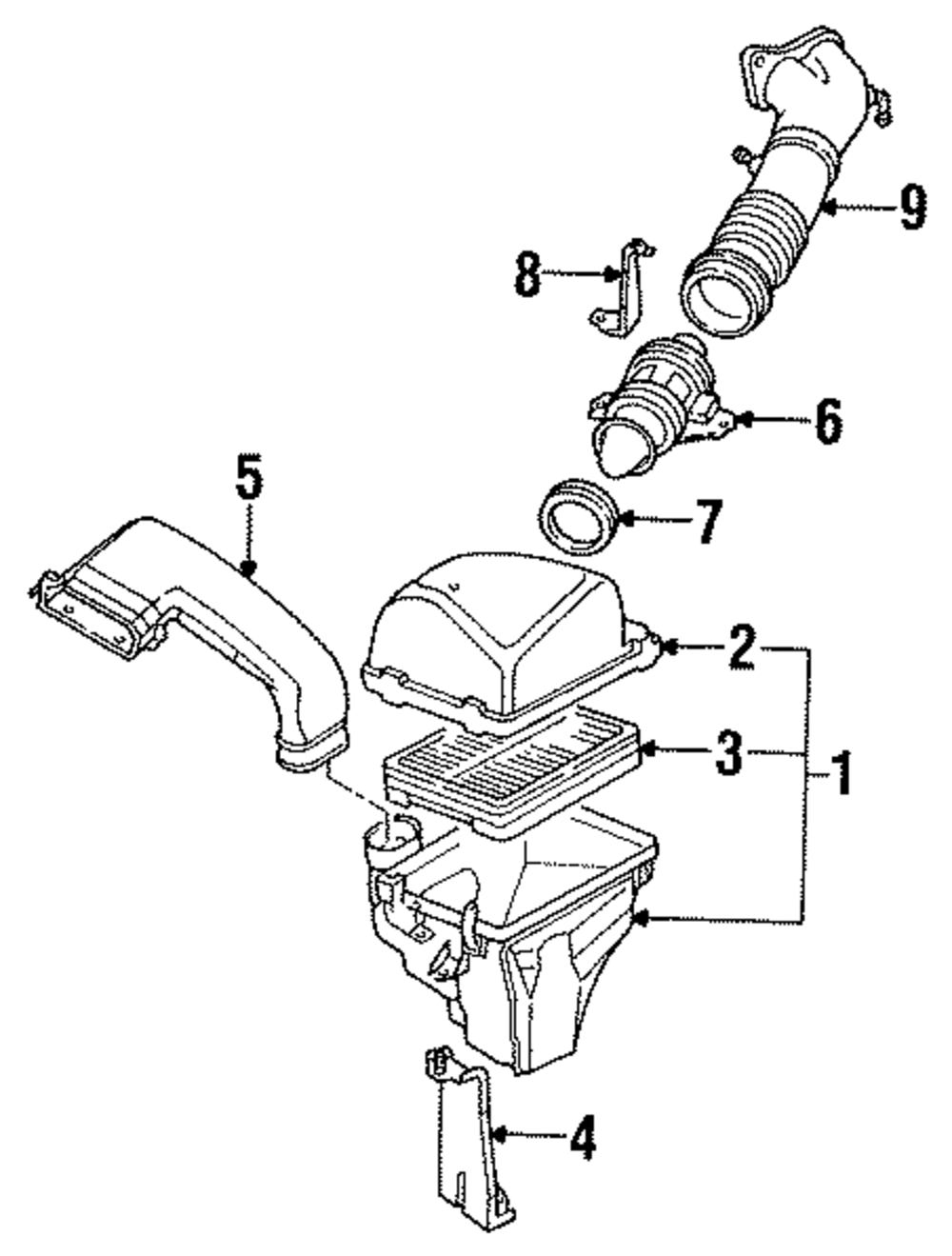 9
8
6
5
7
2
3
1
4