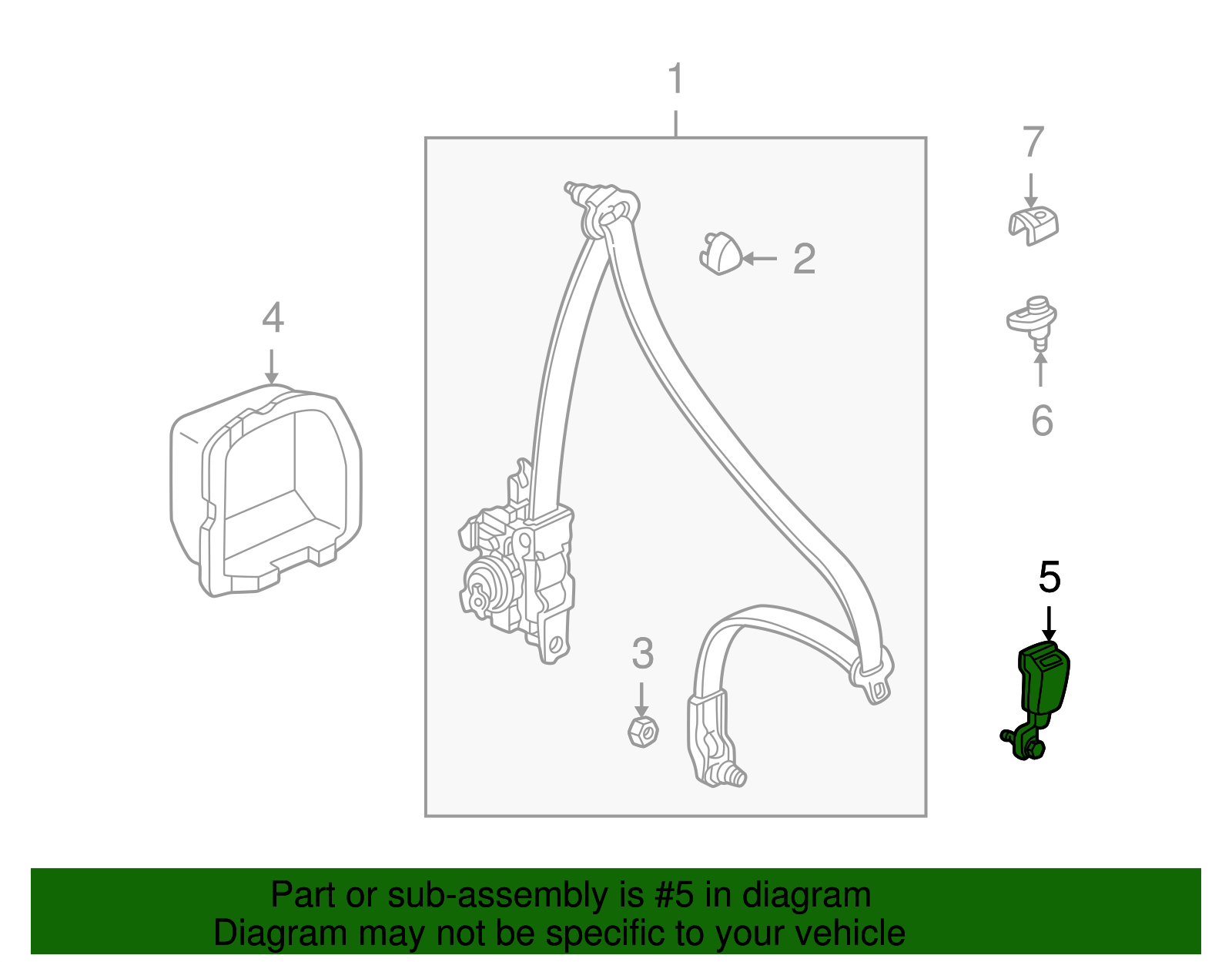 1

7

2

4

6

5

3

Part or sub-assembly is #5 in diagram
Diagram may not be specific to your vehicle