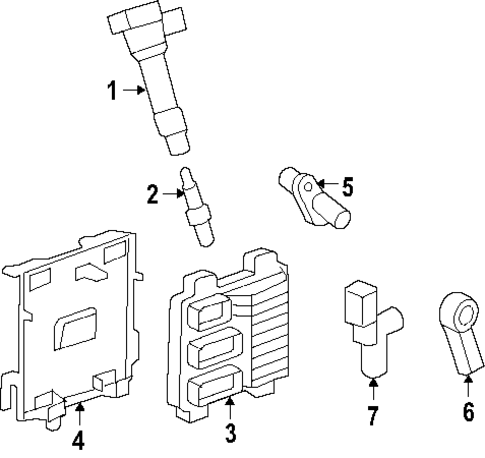 1
2
5
4
3
7
6